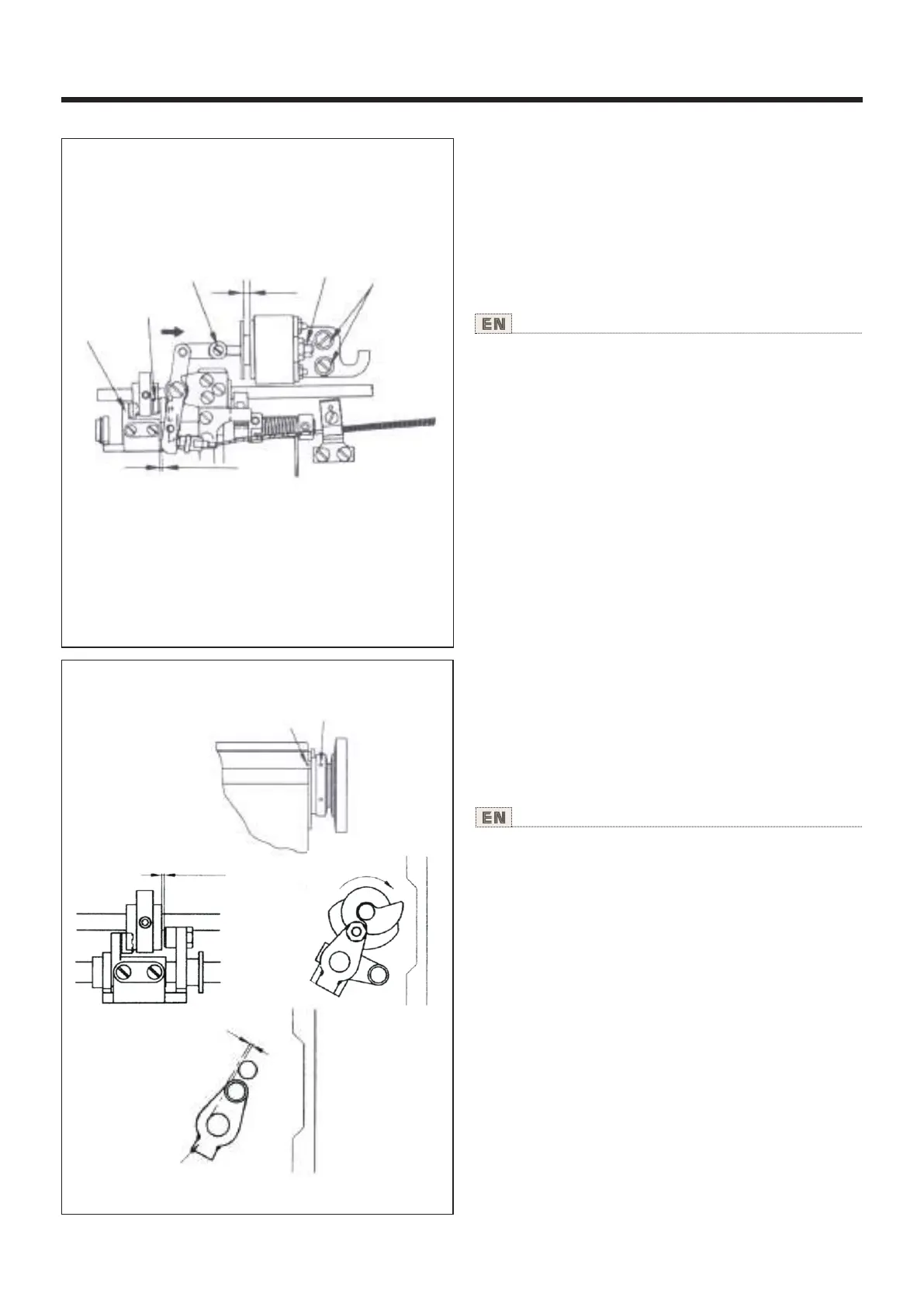 EN

EN