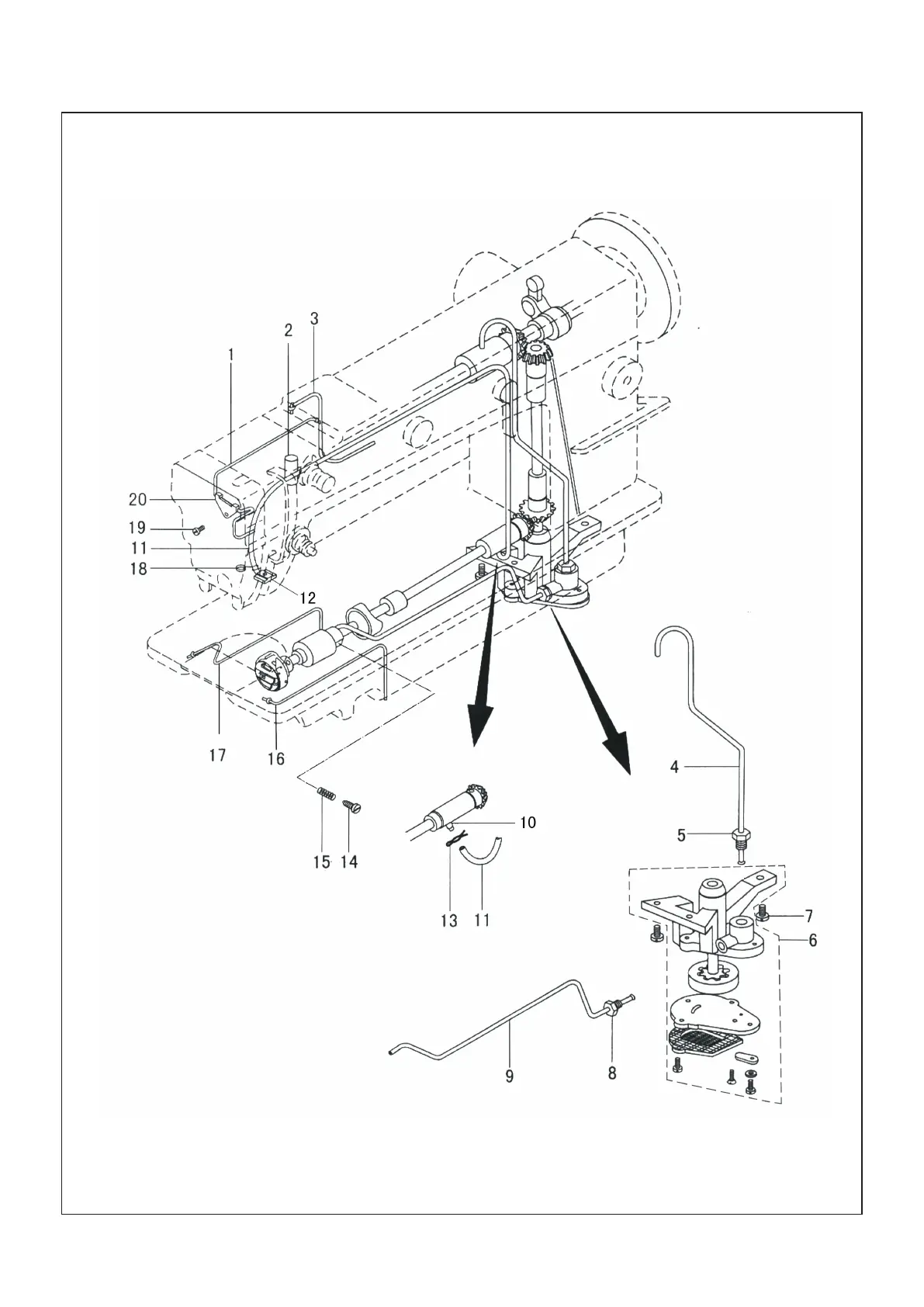 3
2
1
20
19
11
18
12
17
16
15
14
10
13
11
4
5
7
6
9
8