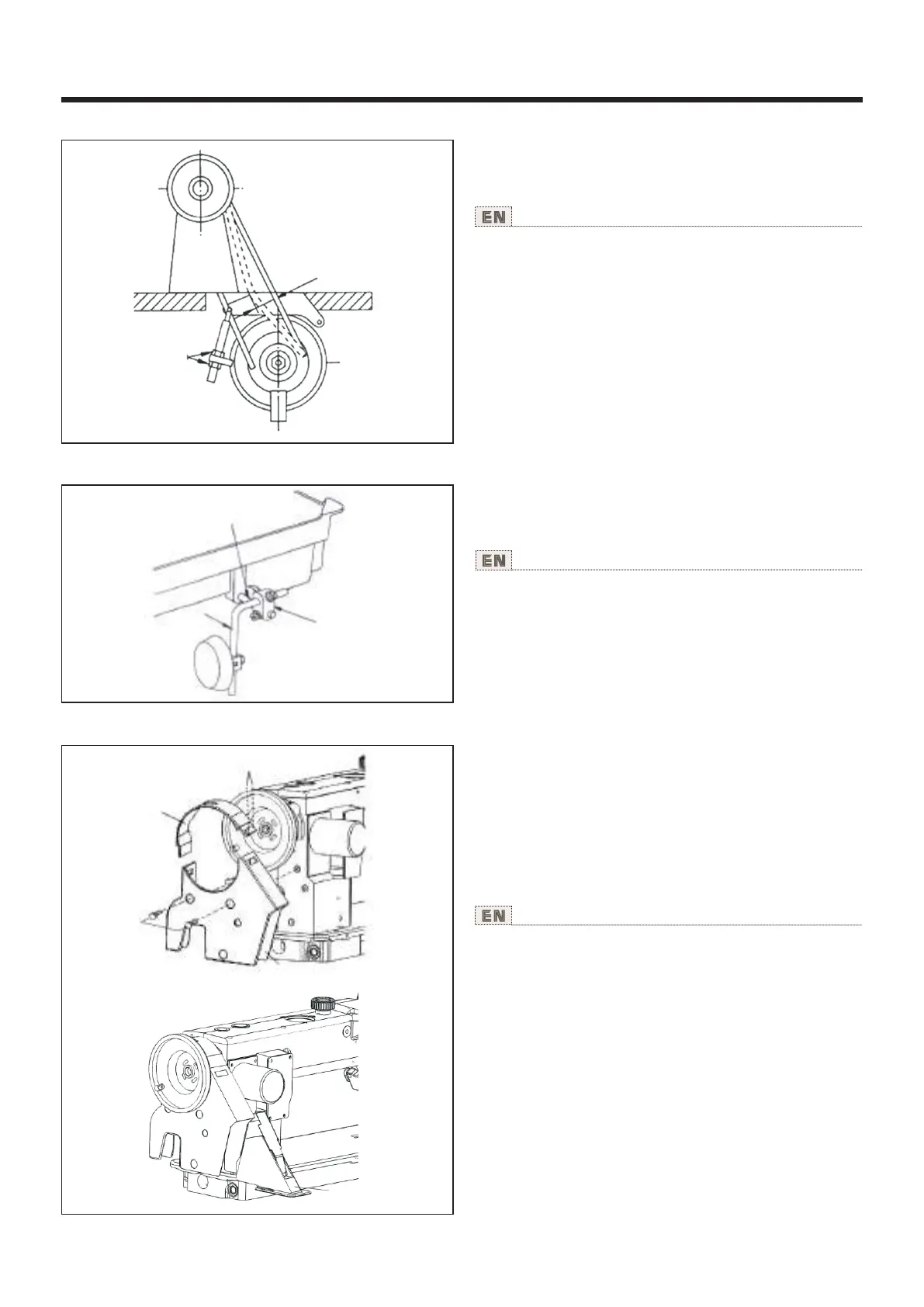 EN

EN

EN