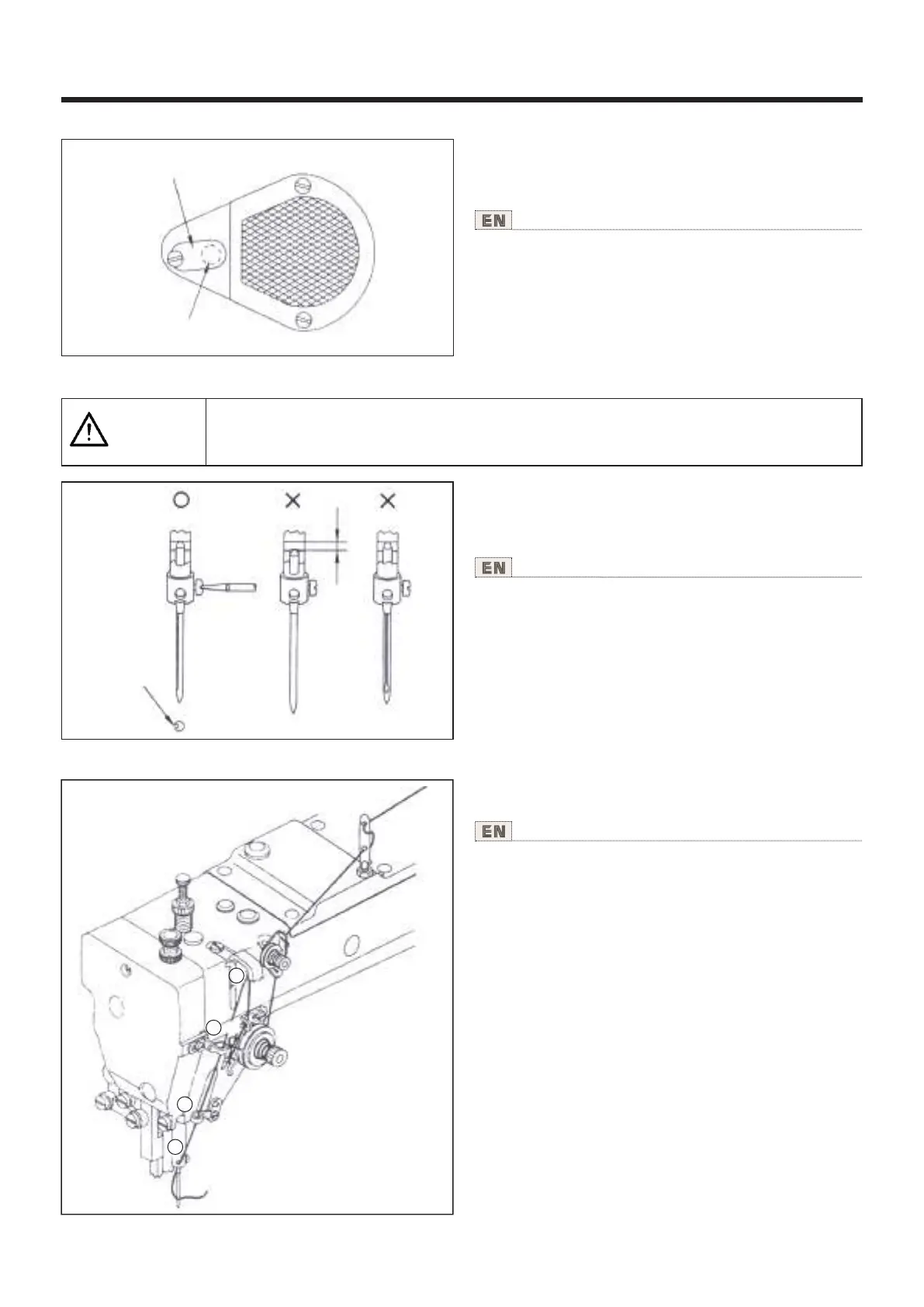 EN

EN

EN