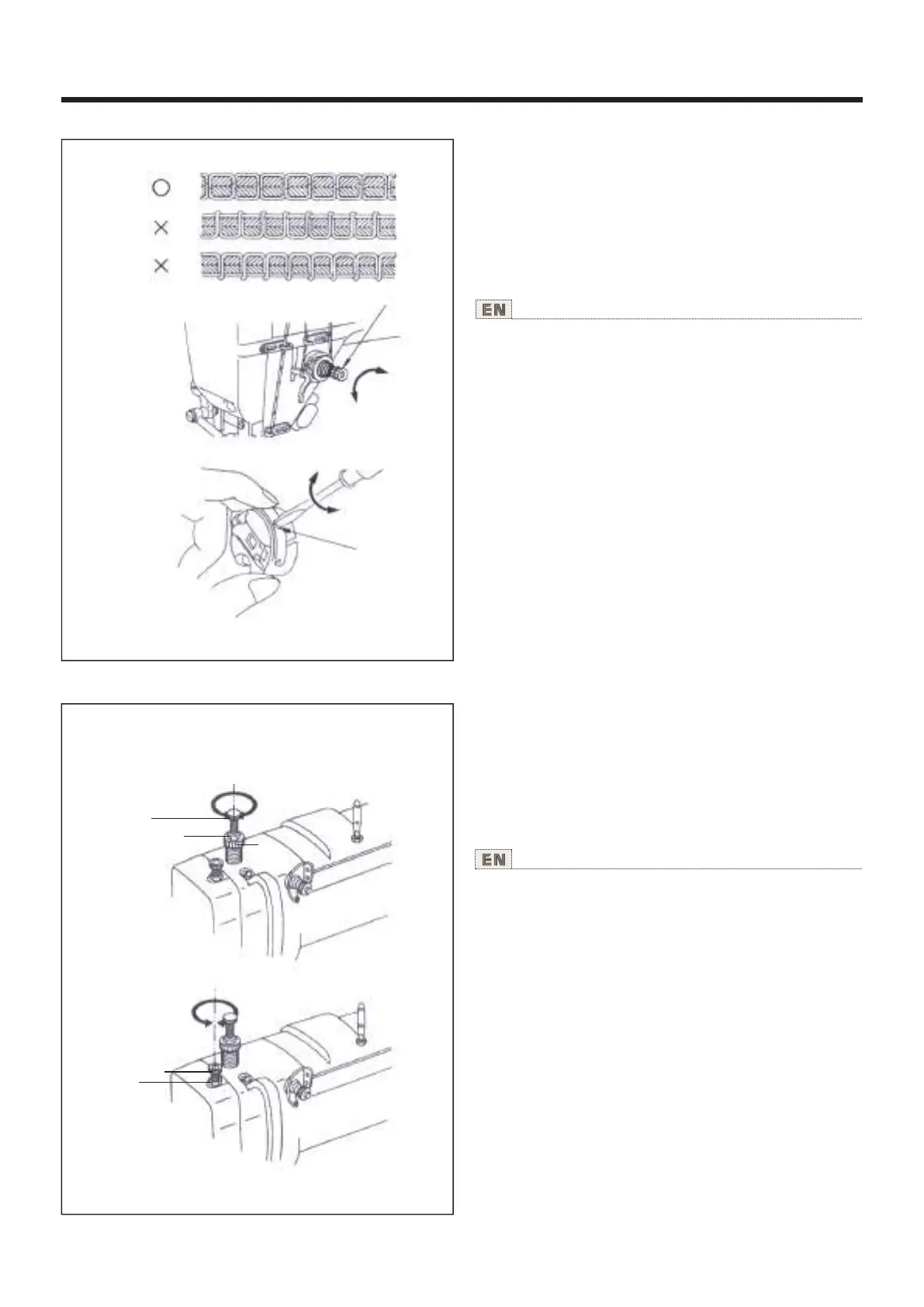 EN

EN