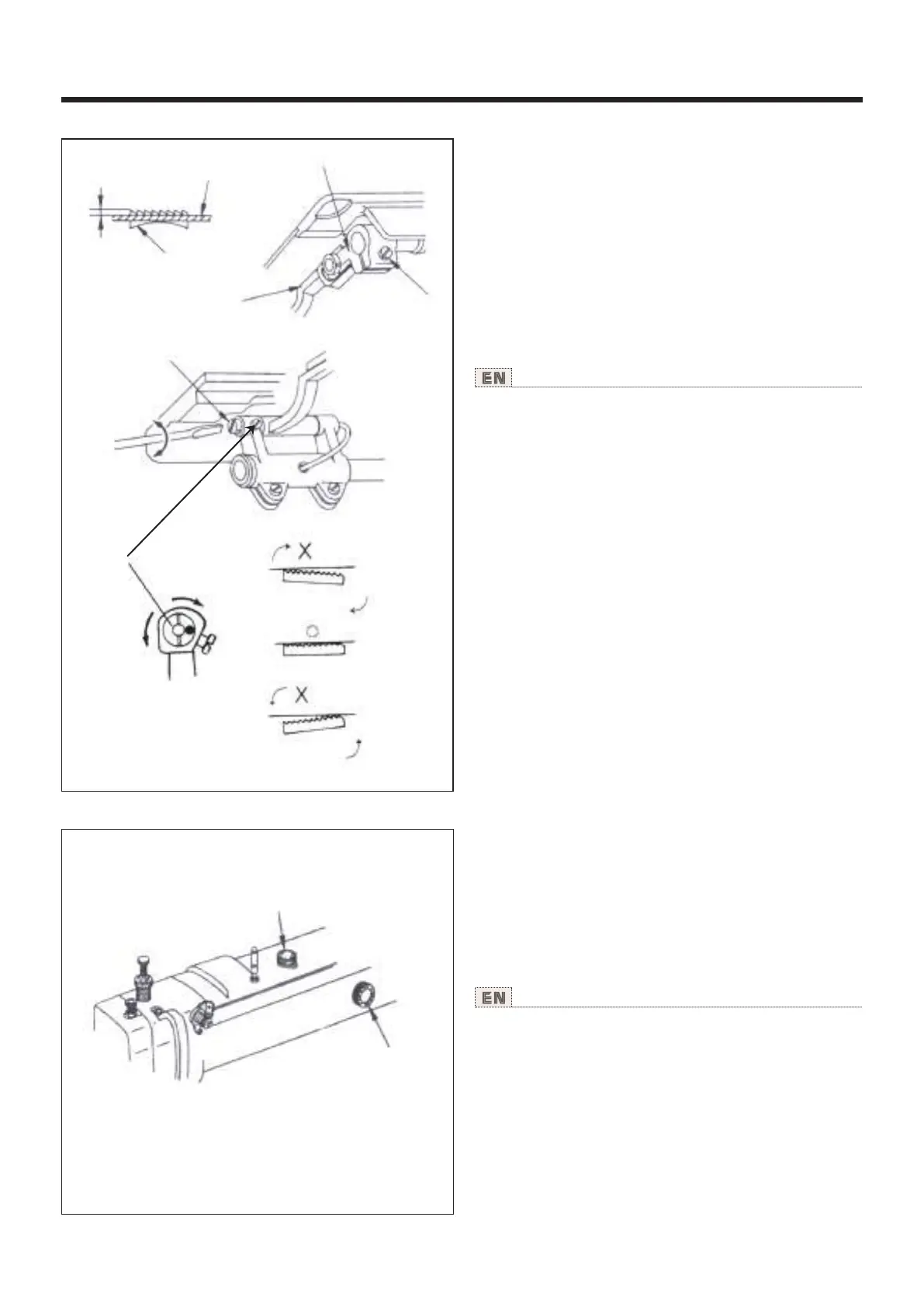 EN

X

X

EN