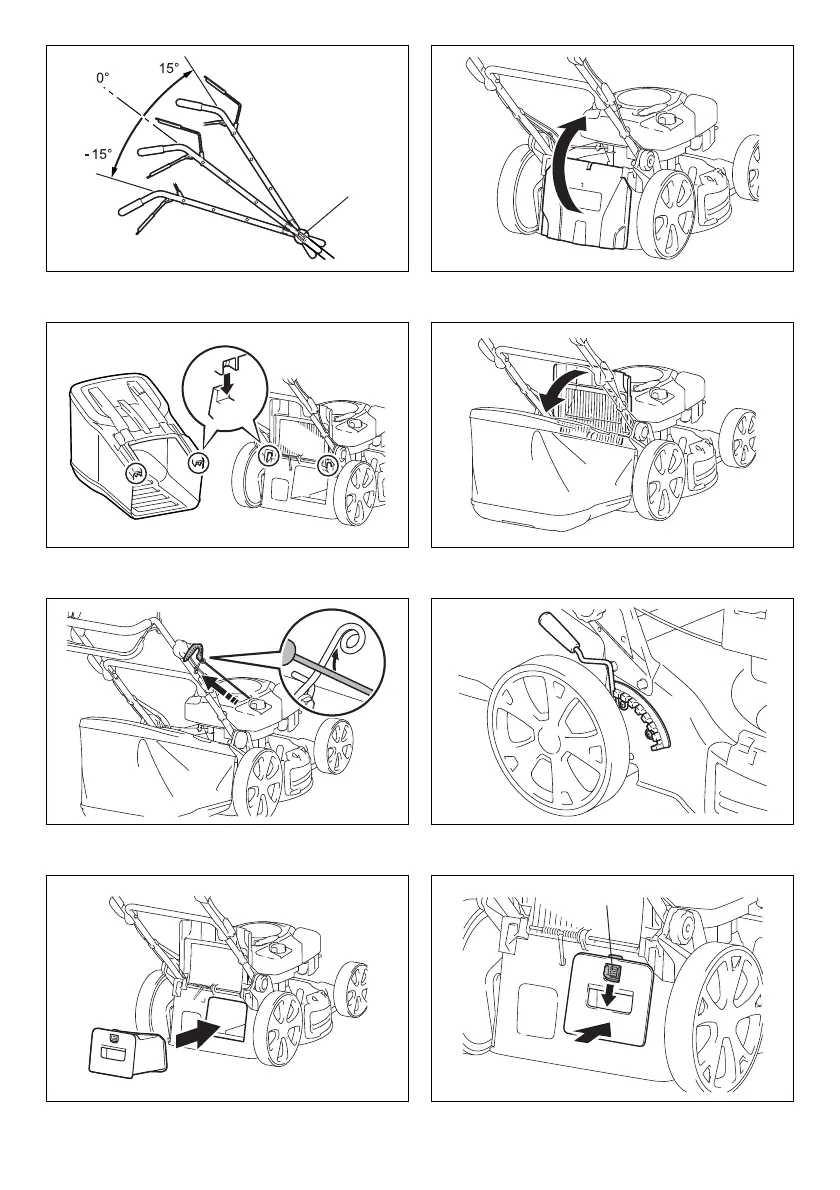 15°
0°
-15°