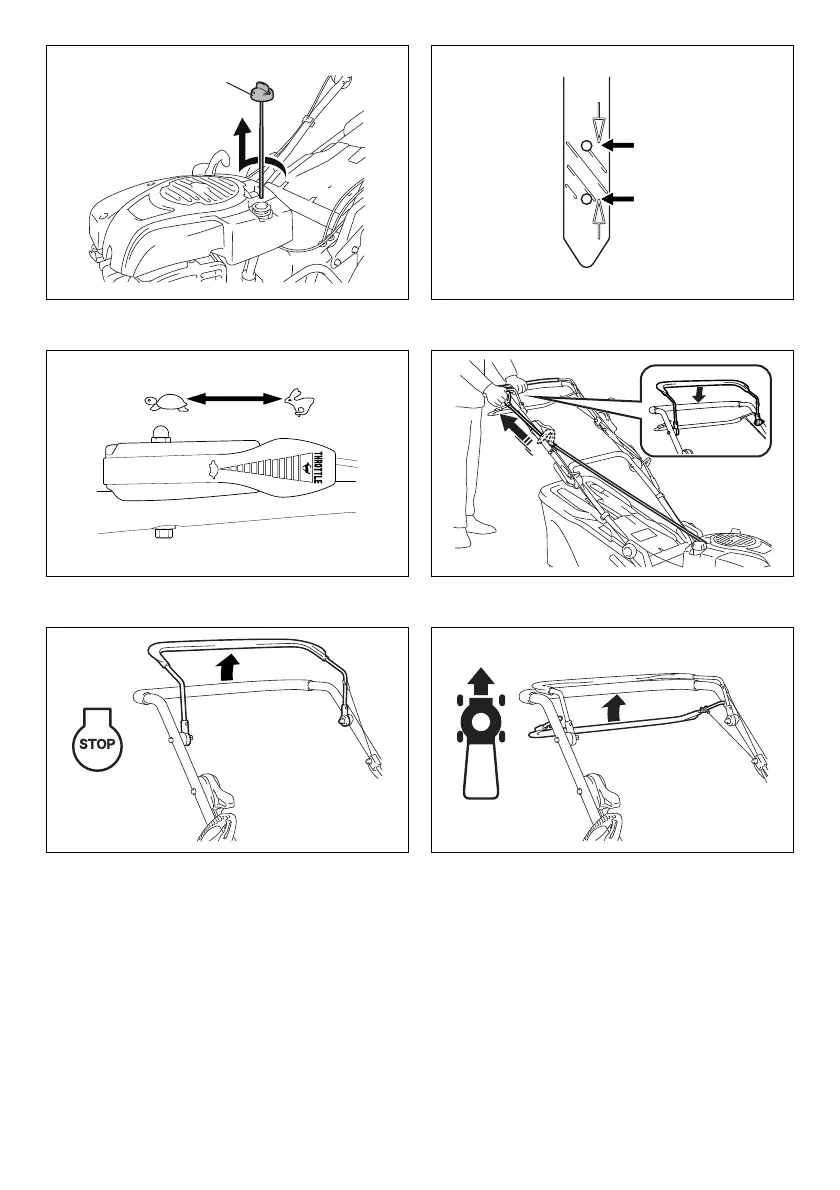 THROTTLE

STOP