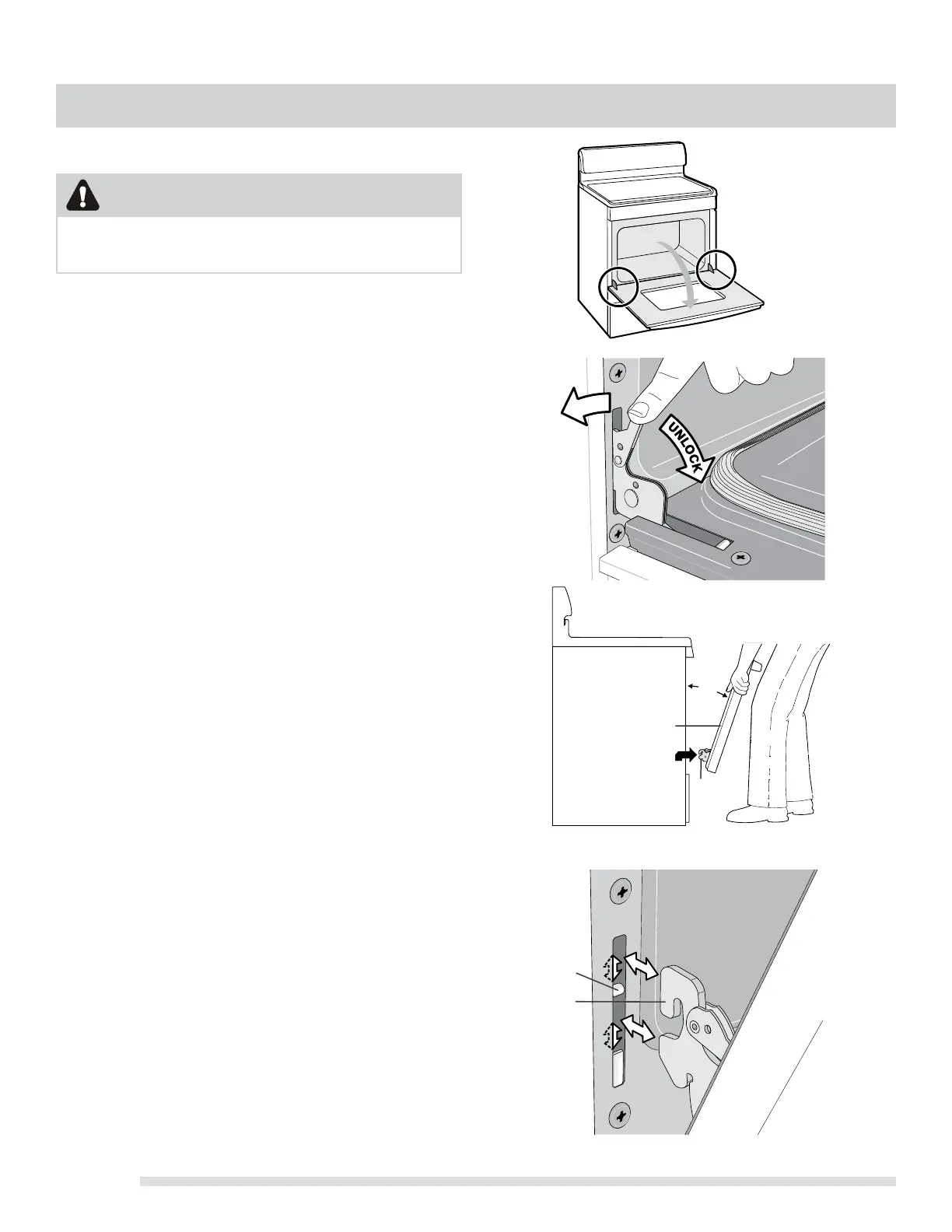 UNLOCK