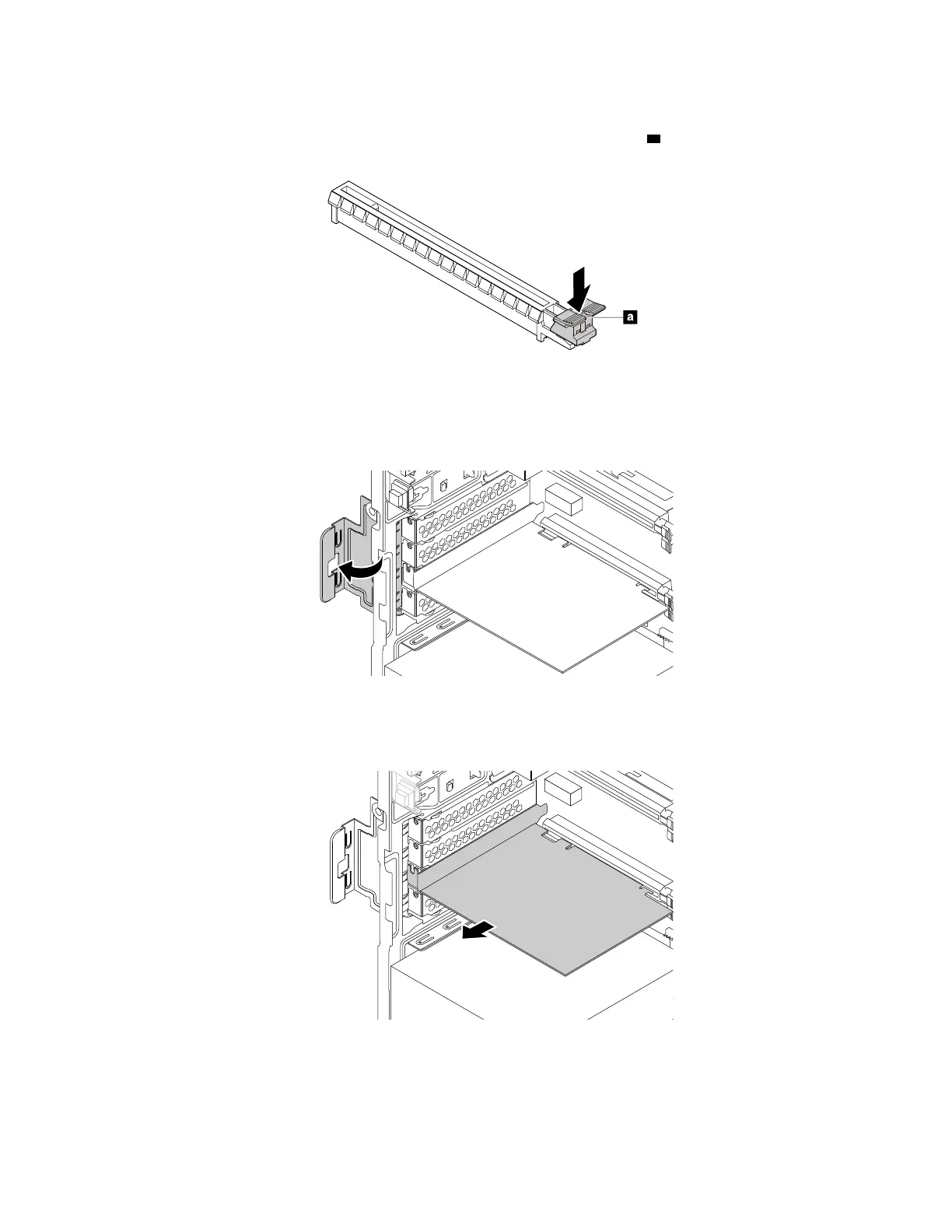 a