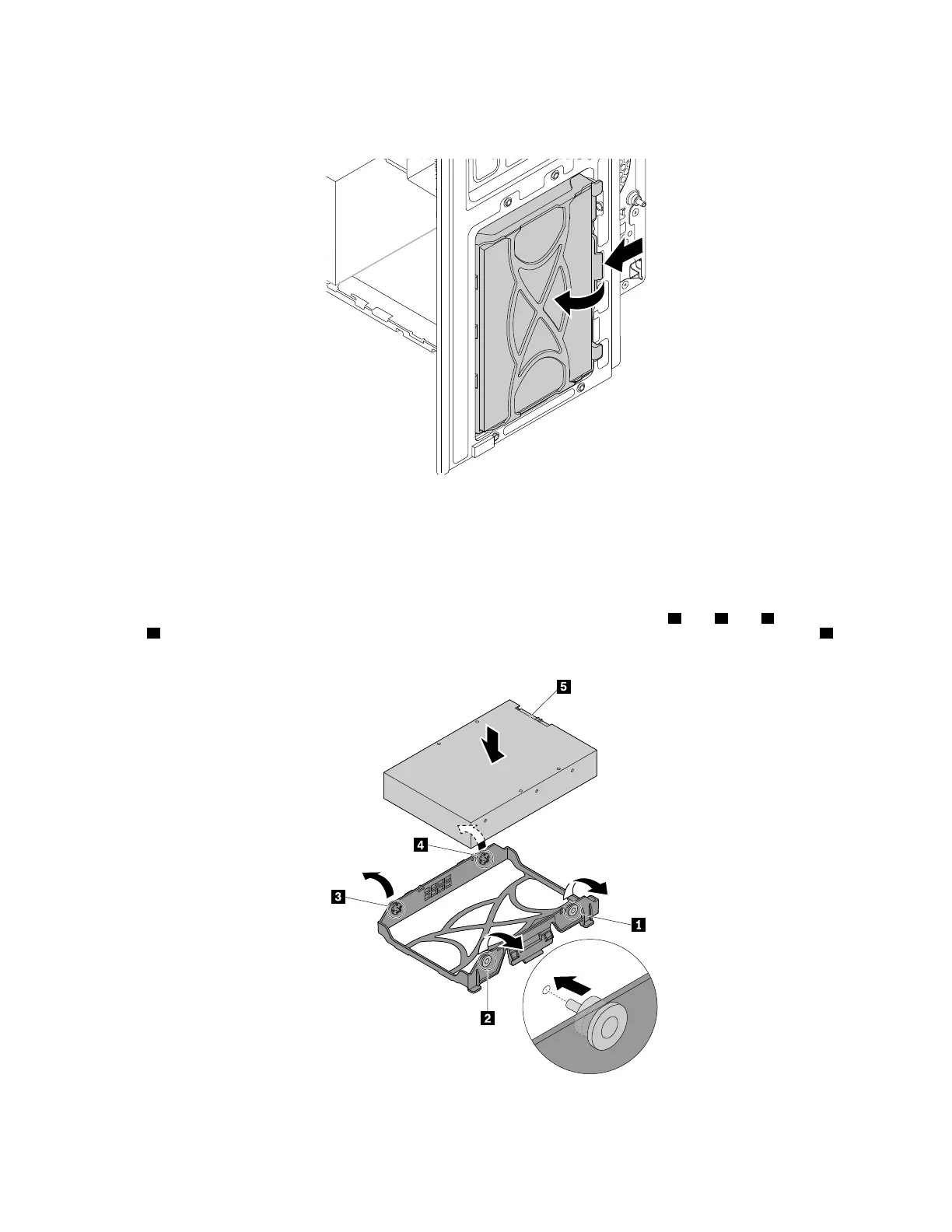 5

4

3

1

2