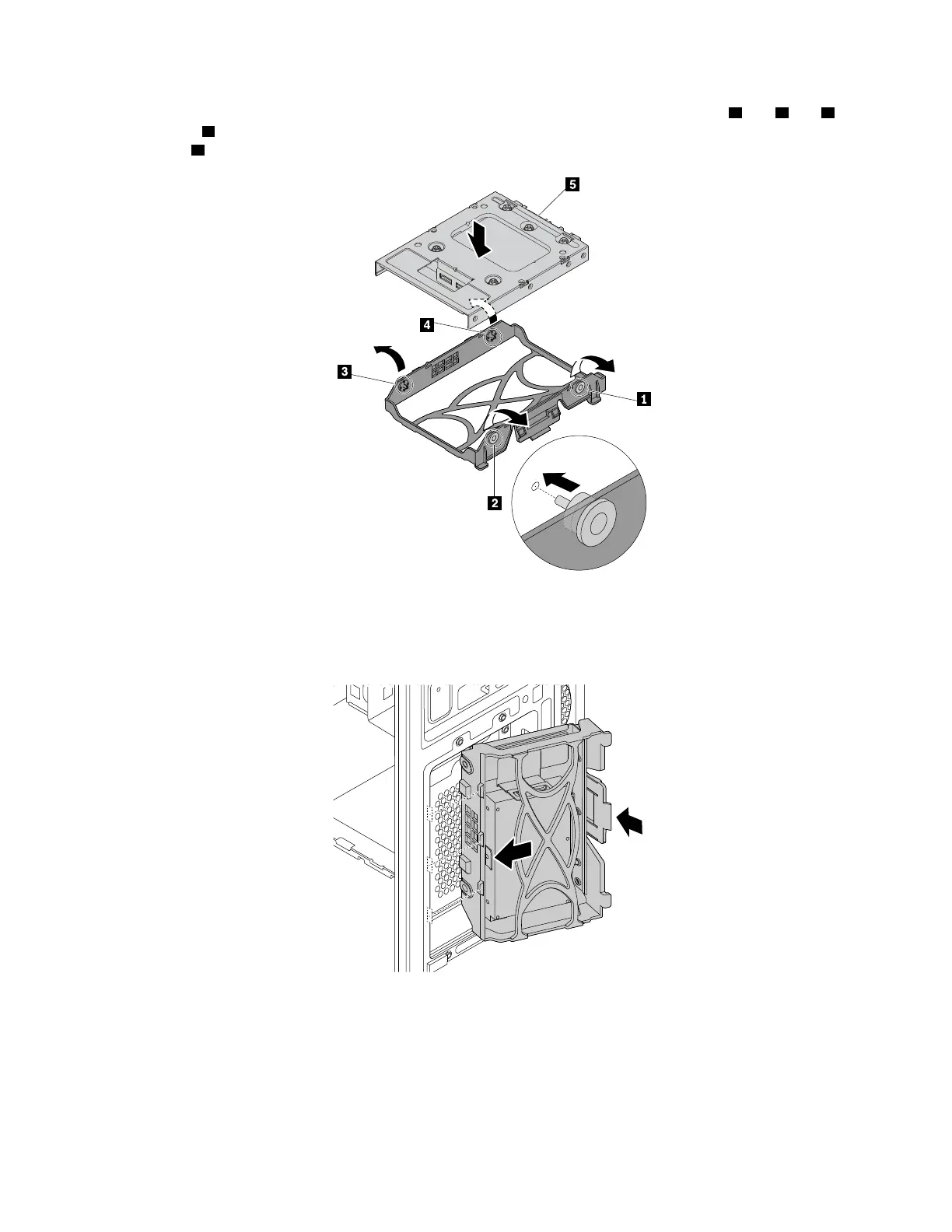 5

4

3

1

2