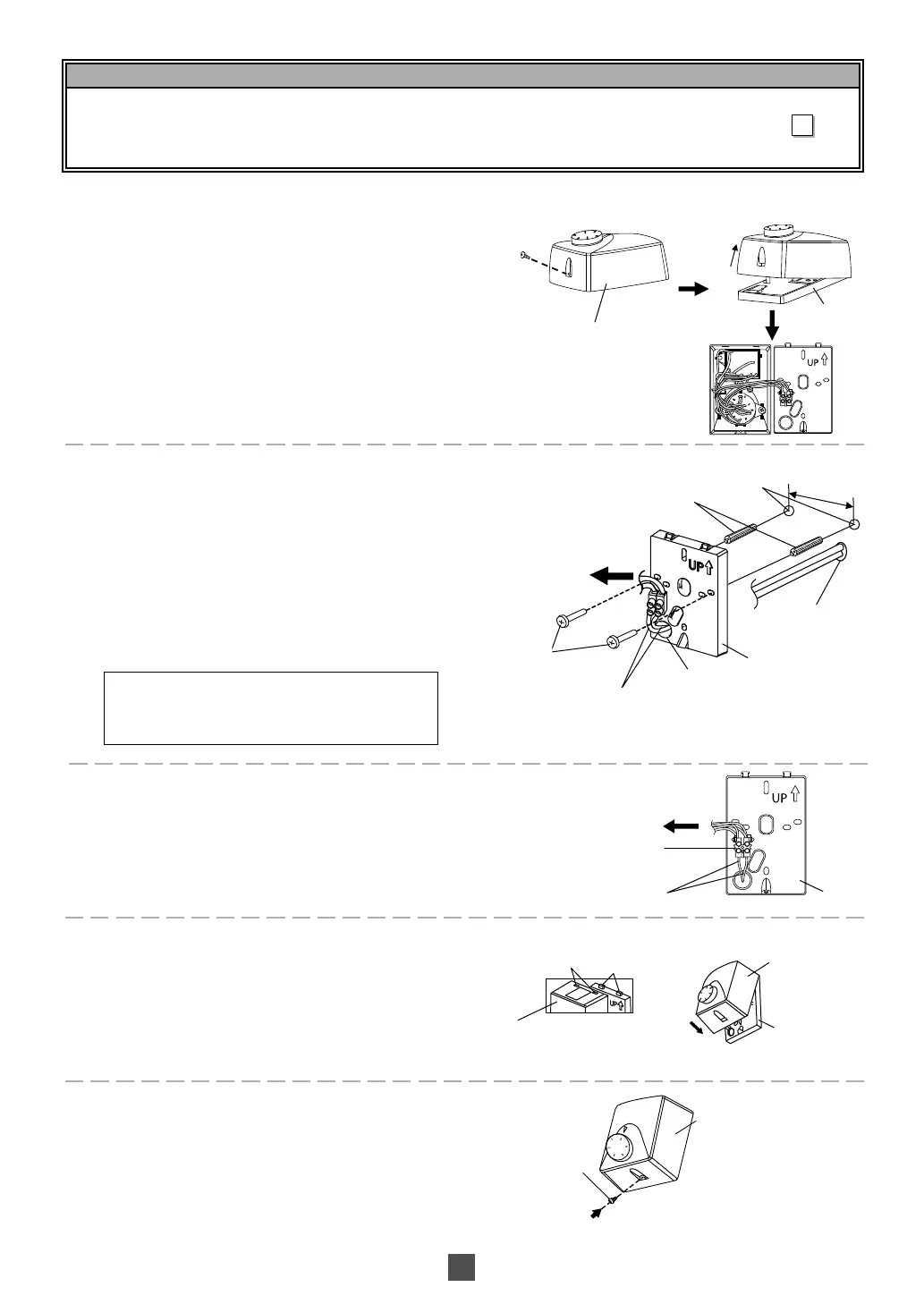 UP
UP
UP
UP