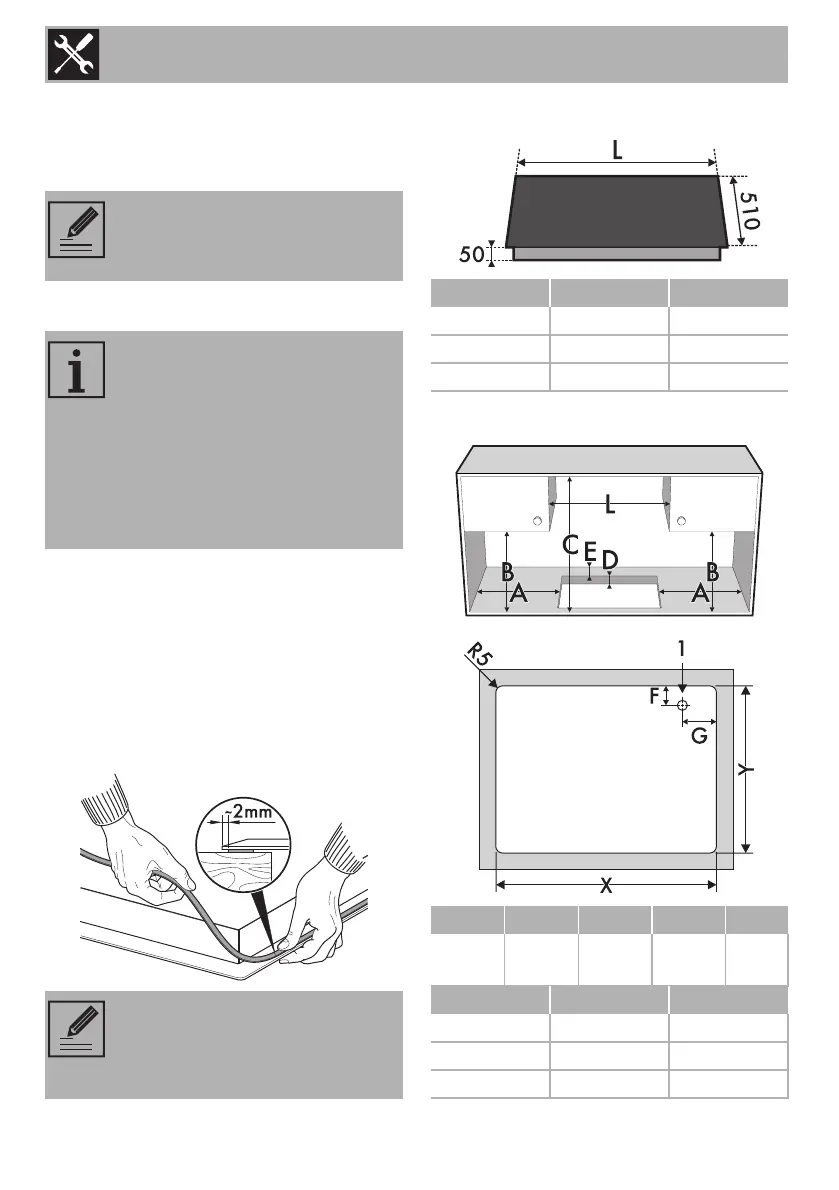 L

510

50

L

C

E

D

B

B

A

A

R5

1

F

G

Y

X

~2mm