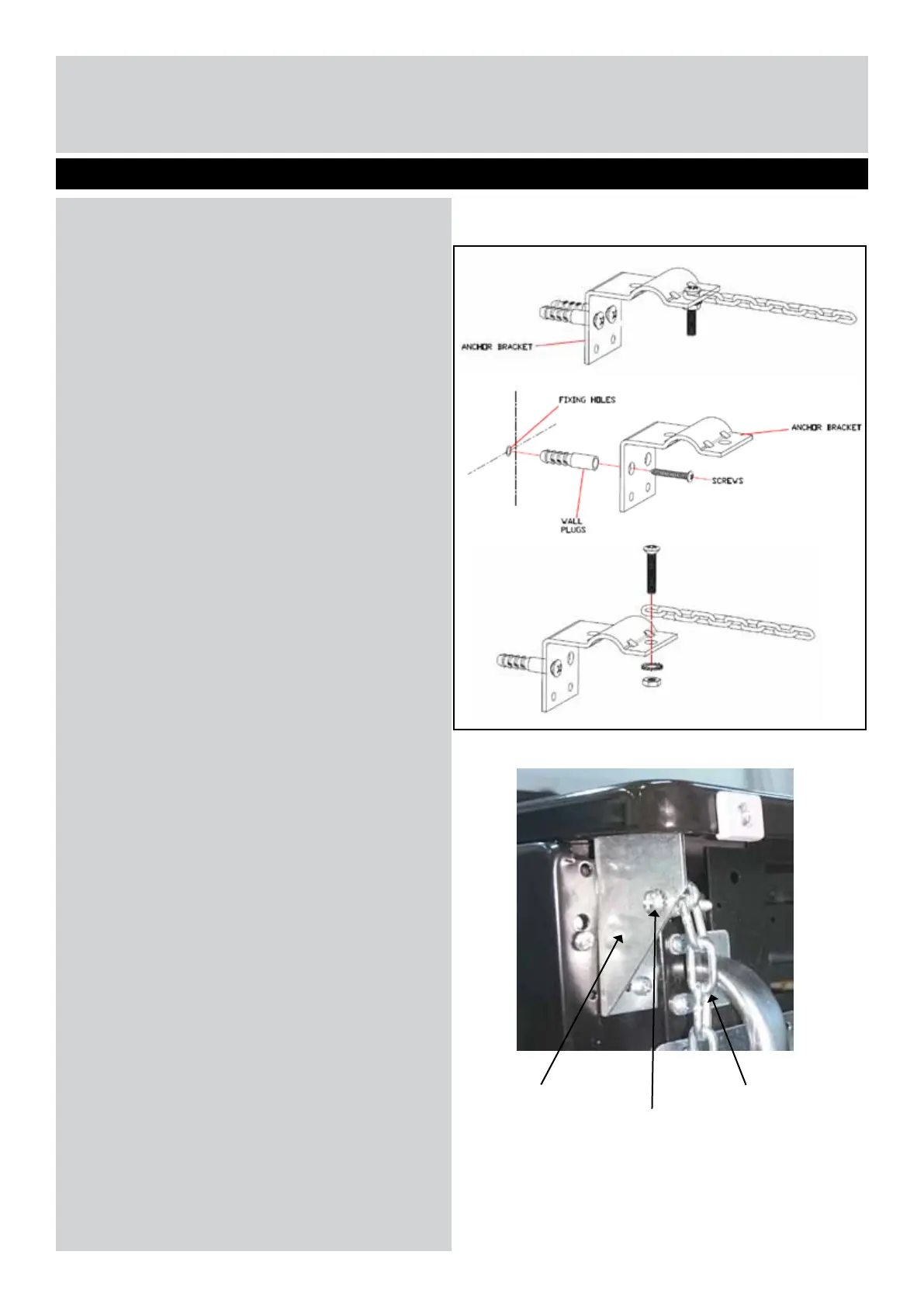 ANCHOR BRACKET

FIXING HOLES

ANCHOR BRACKET

SCREWS

WALL PLUGS