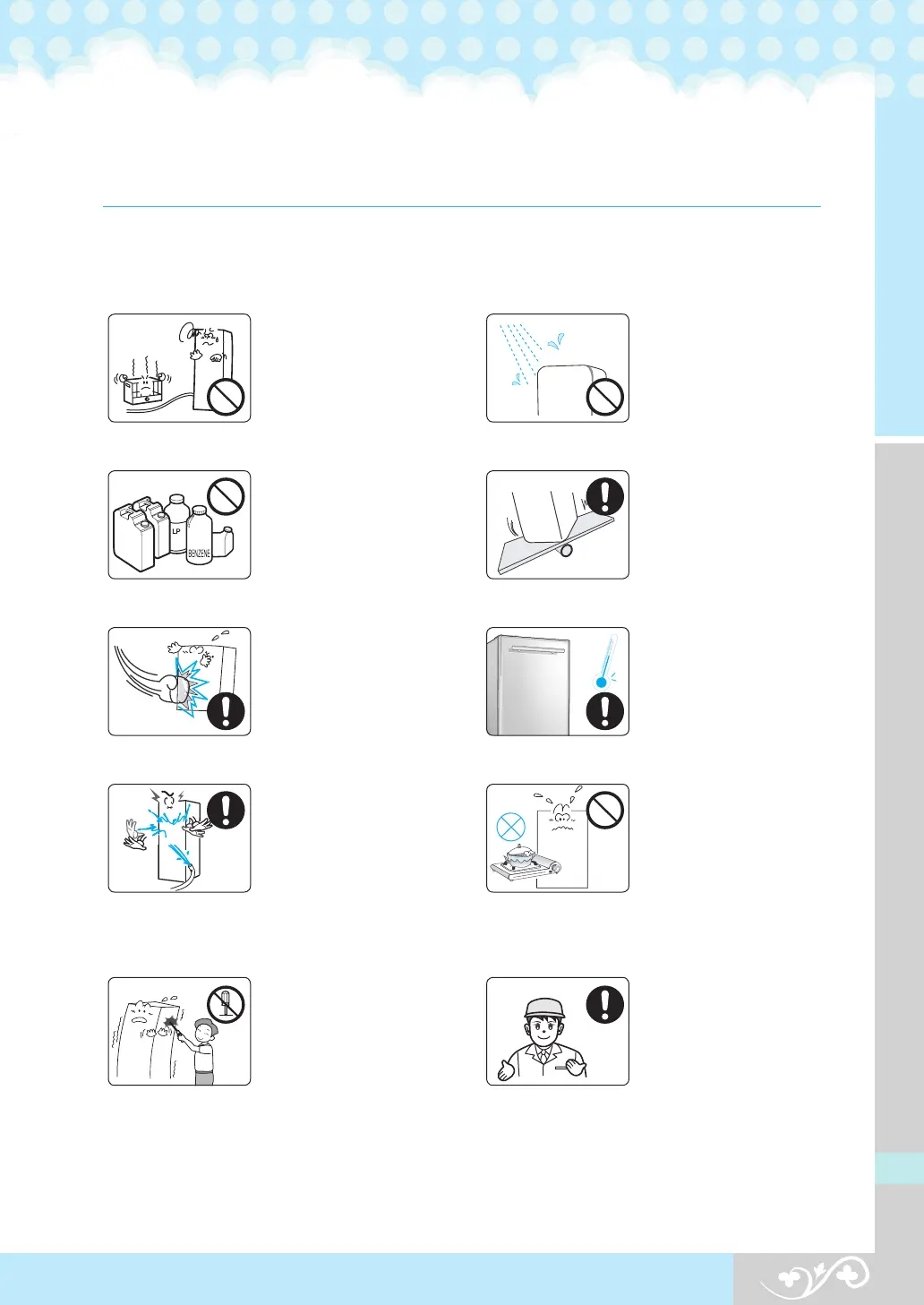 LP

BENZENE