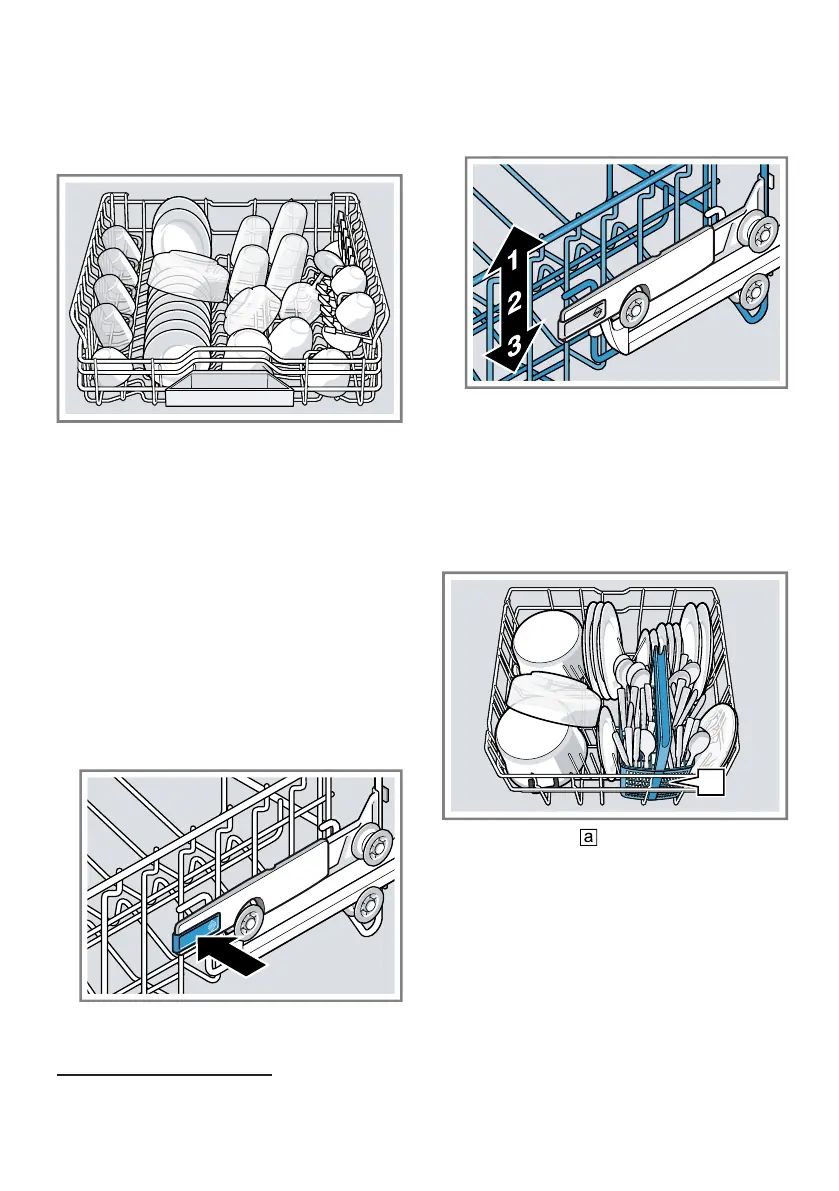 1
2
3

a