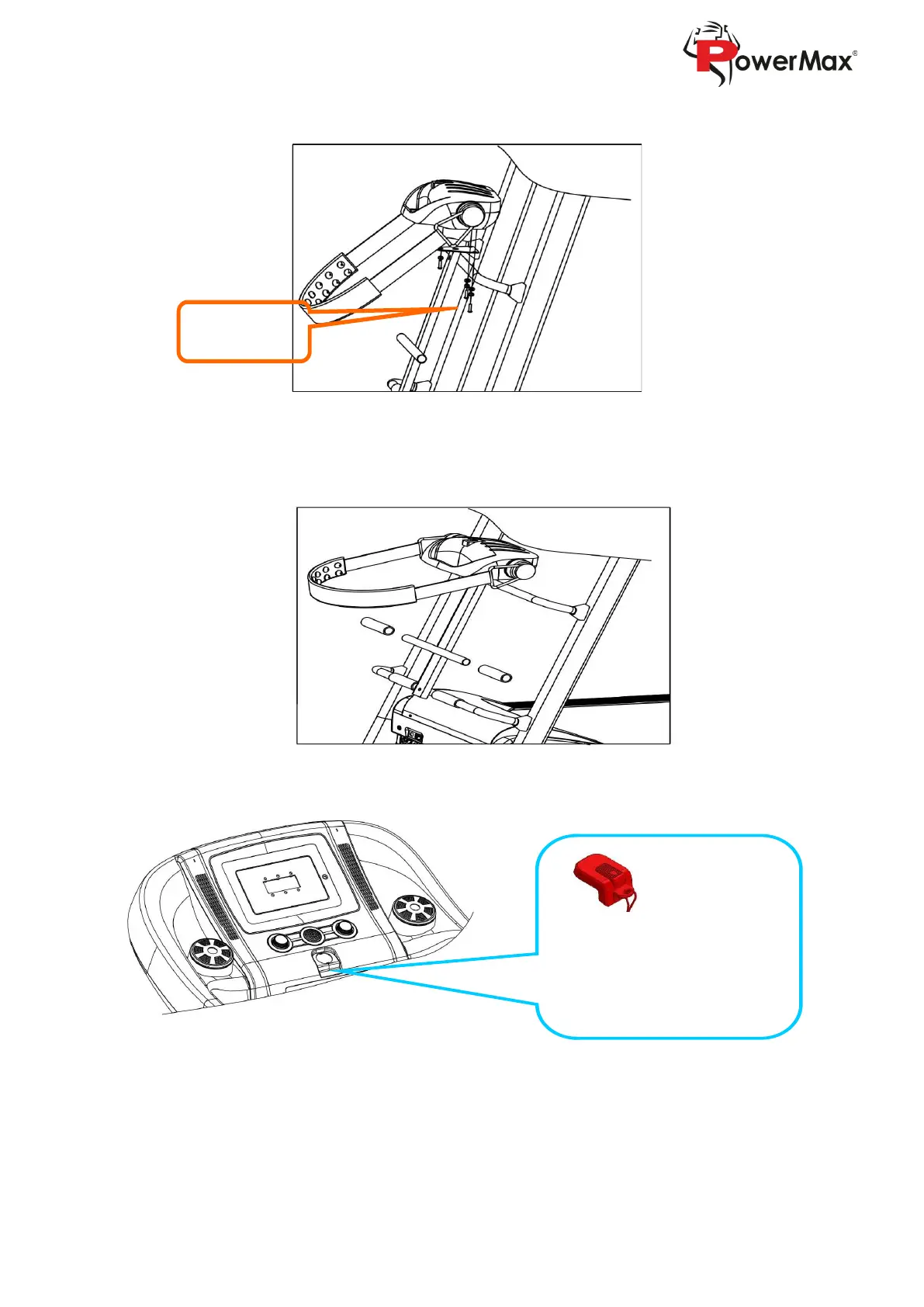 PowerMax®