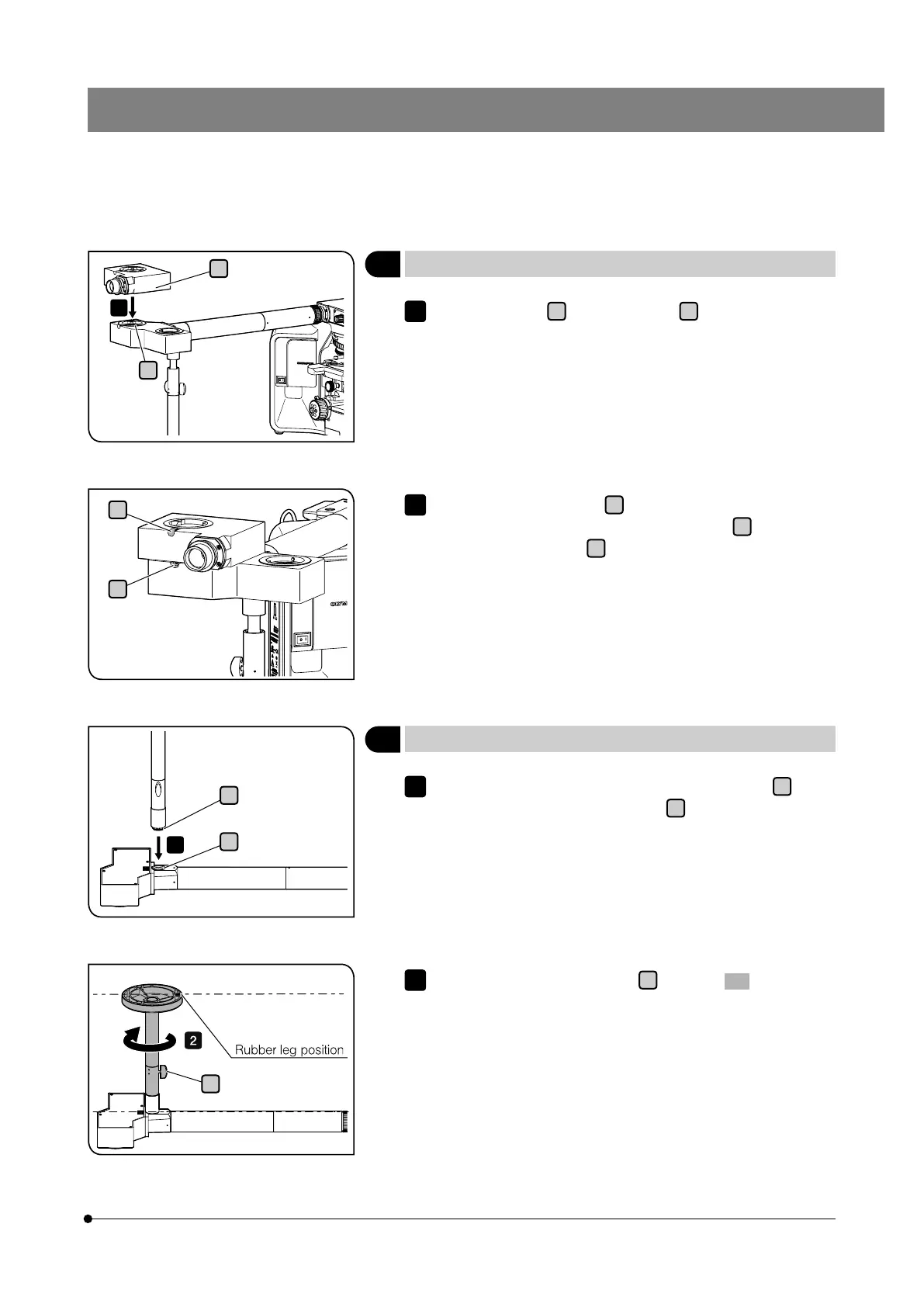 2

Rubber leg position