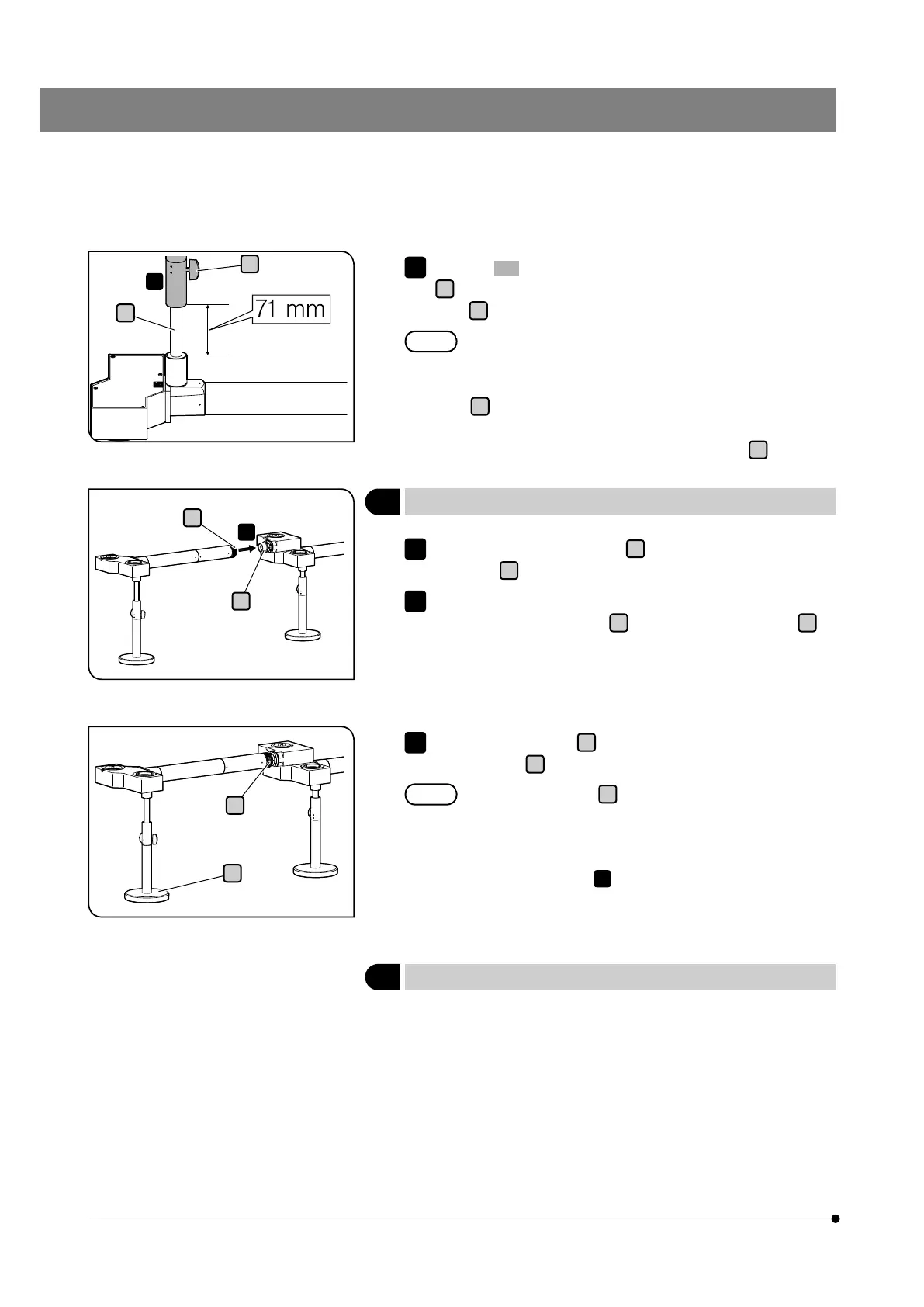 71 mm