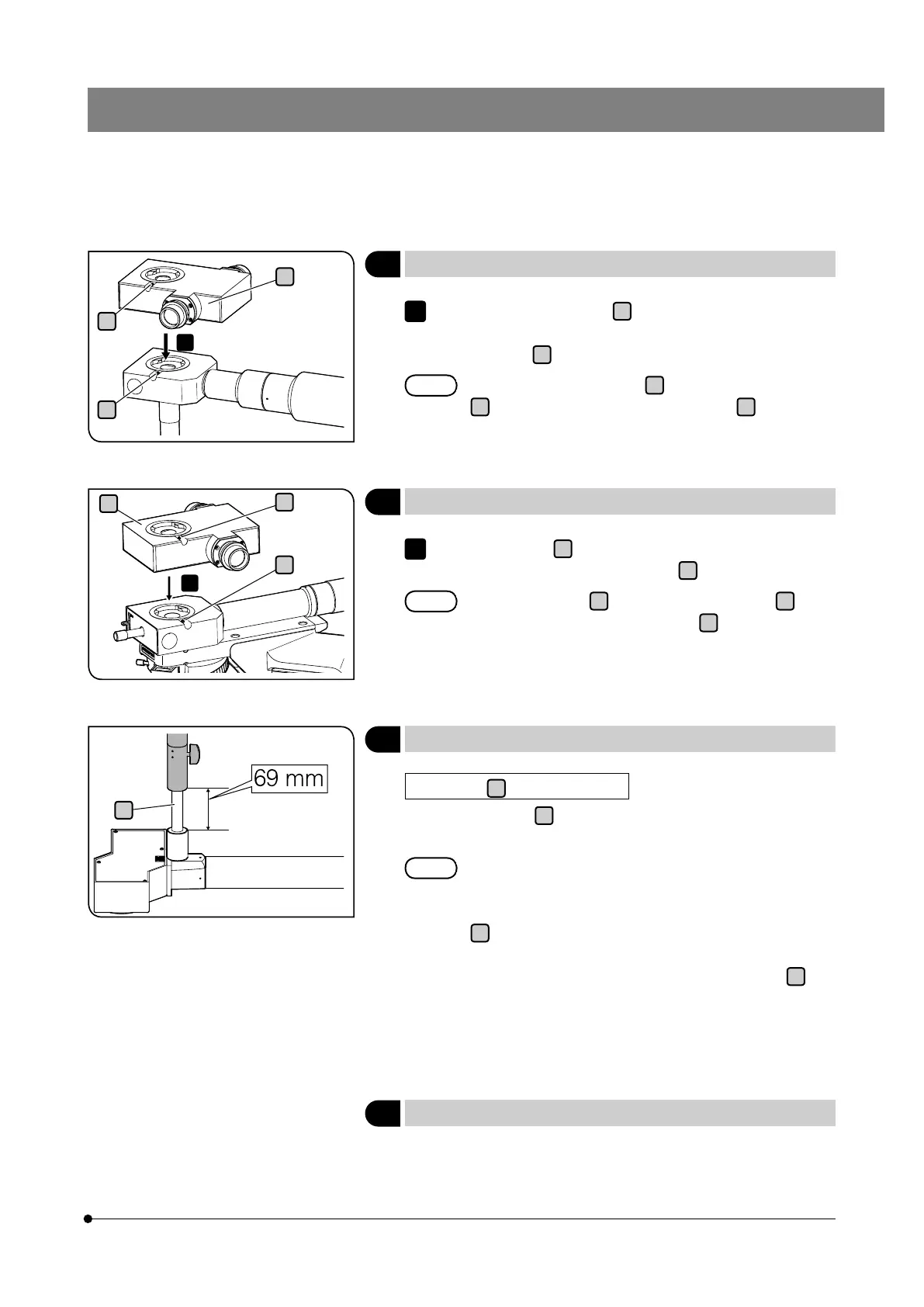 69 mm