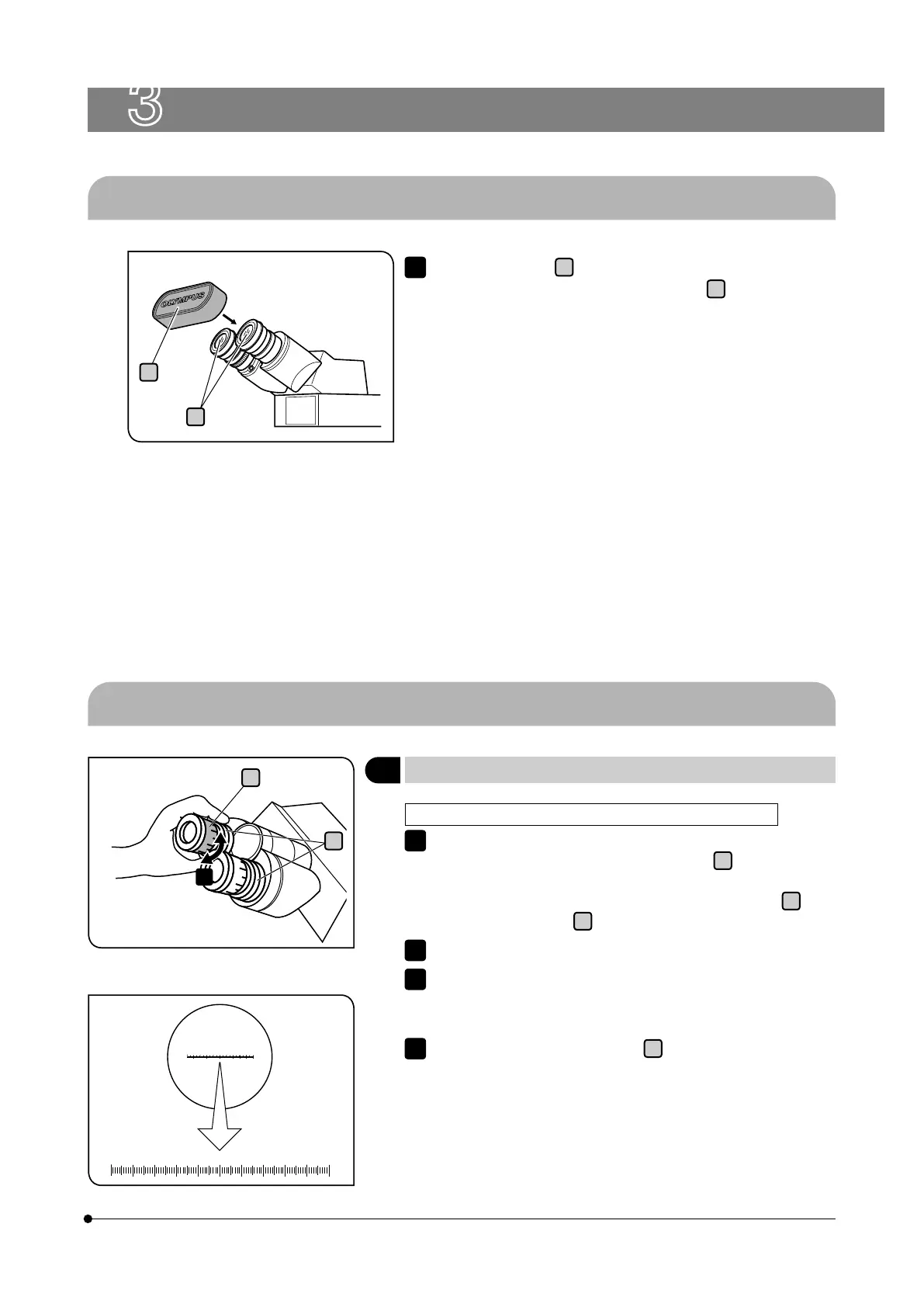 3

OLYMPUS