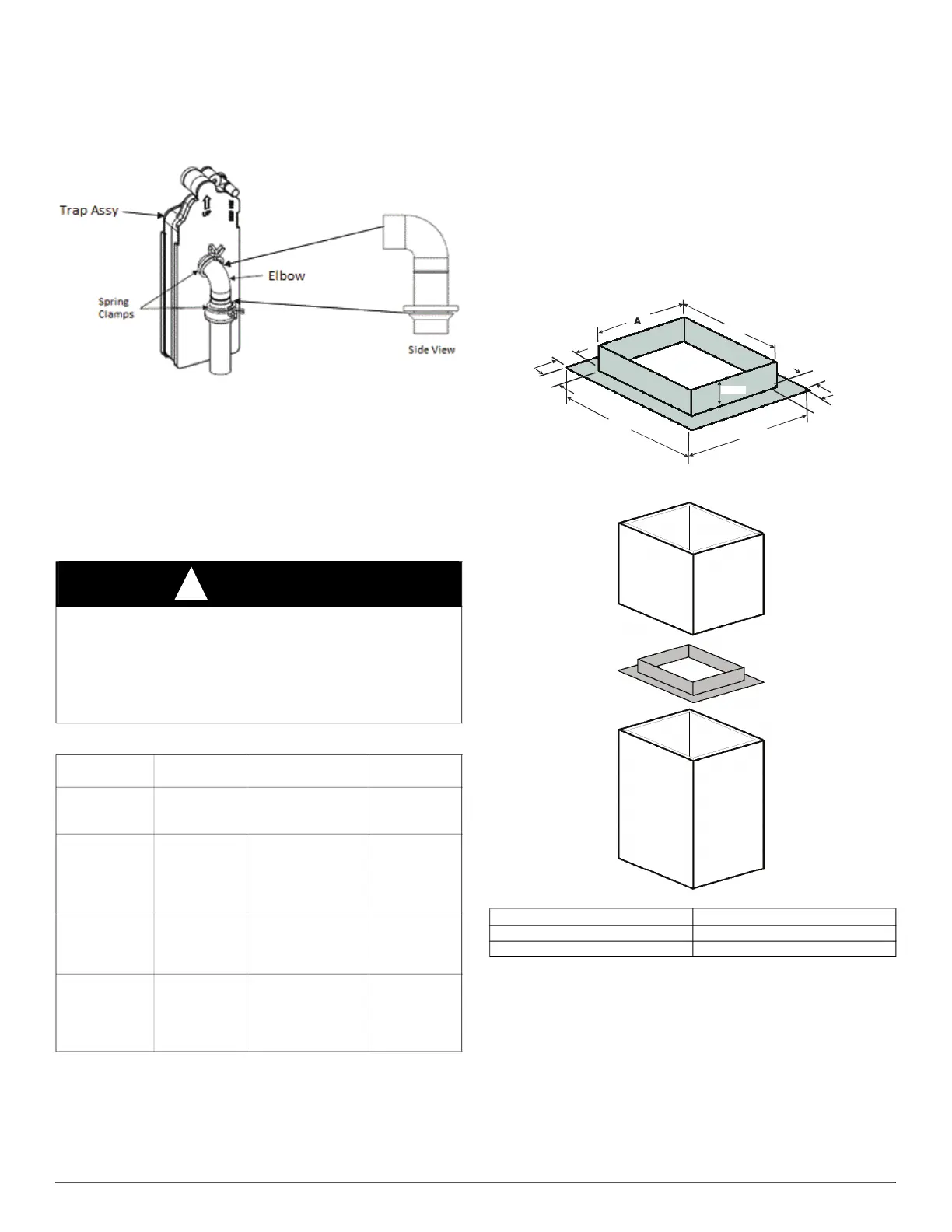 Trap Assy

Elbow

Spring Clamps

Side View

A