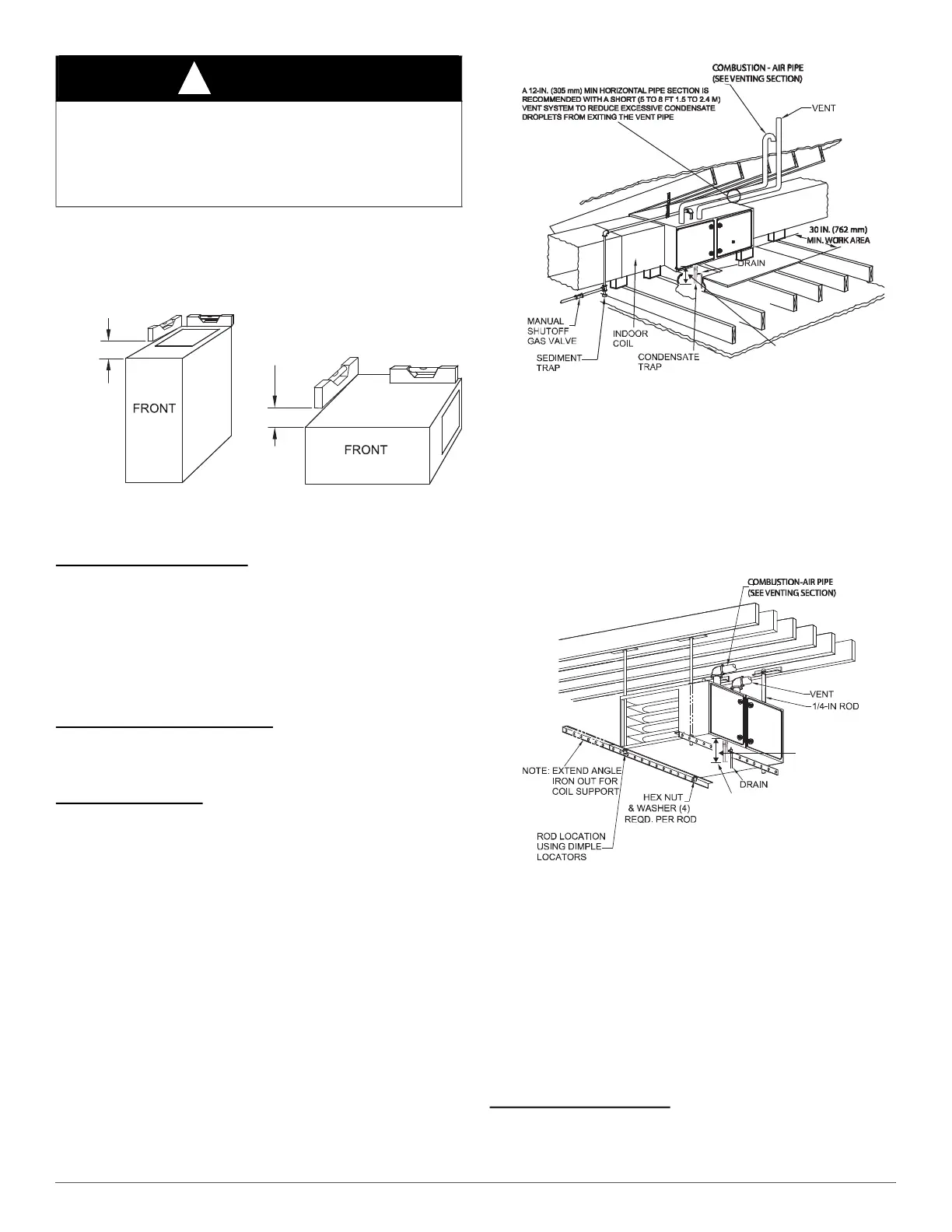 FRONT

FRONT

COMBUSTION - AIR PIPE (SEE VENTING SECTION)

A 12-IN. (305 mm) MIN HORIZONTAL PIPE SECTION IS RECOMMENDED WITH A SHORT (5 TO 8 FT 1.5 TO 2.4 M) VENT SYSTEM TO REDUCE EXCESSIVE CONDENSATE DROPLETS FROM EXITING THE VENT PIPE

VENT

30 IN. (762 mm) MIN. WORK AREA

DRAIN

MANUAL SHUTOFF GAS VALVE

INDOOR COIL

SEDIMENT TRAP

CONDENSATE TRAP

COMBUSTION-AIR PIPE (SEE VENTING SECTION)

VENT

1/4-IN ROD

NOTE: EXTEND ANGLE IRON OUT FOR COIL SUPPORT

DRAIN

HEX NUT & WASHER (4) REQD. PER ROD

ROD LOCATION USING DIMPLE LOCATORS