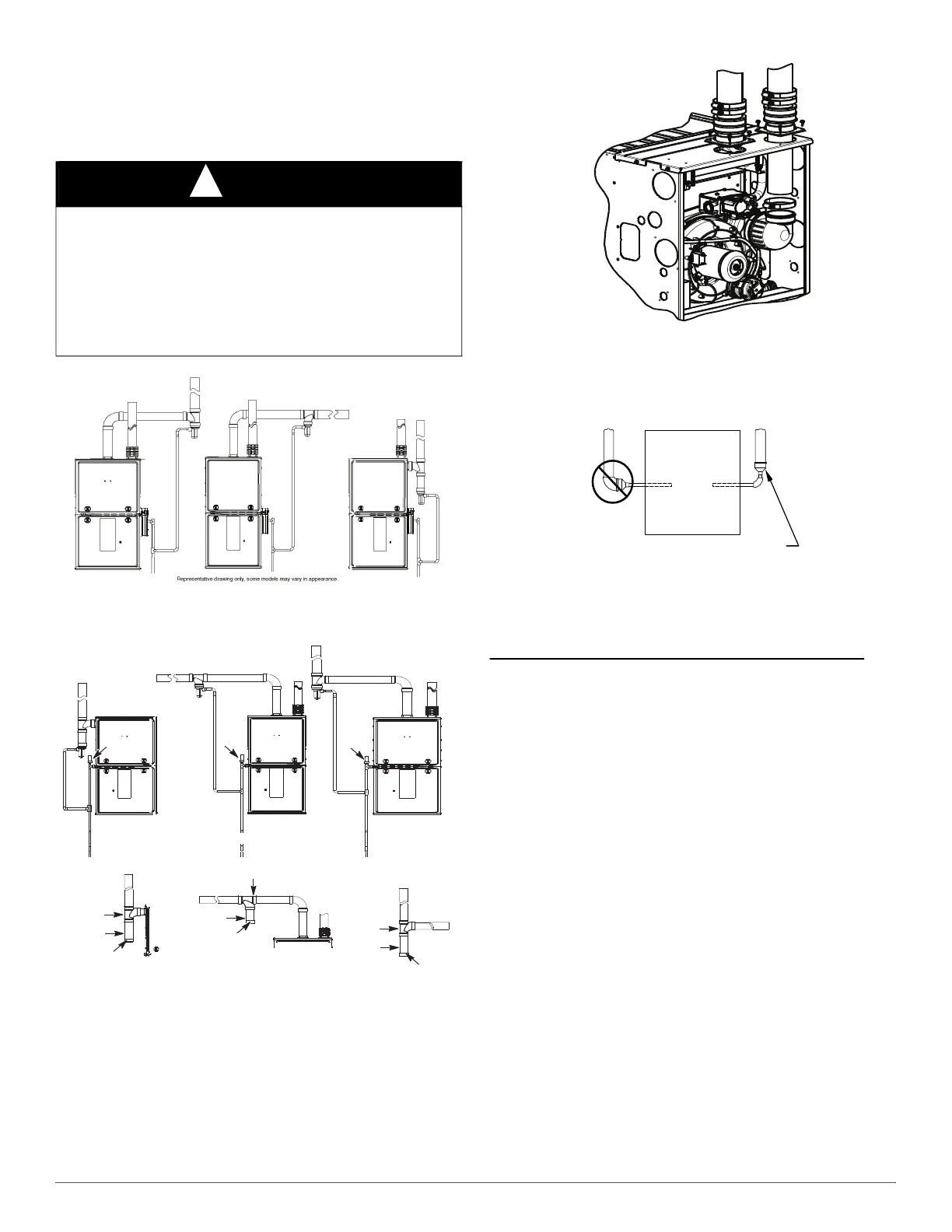 Representative drawing only, some models may vary in appearance.