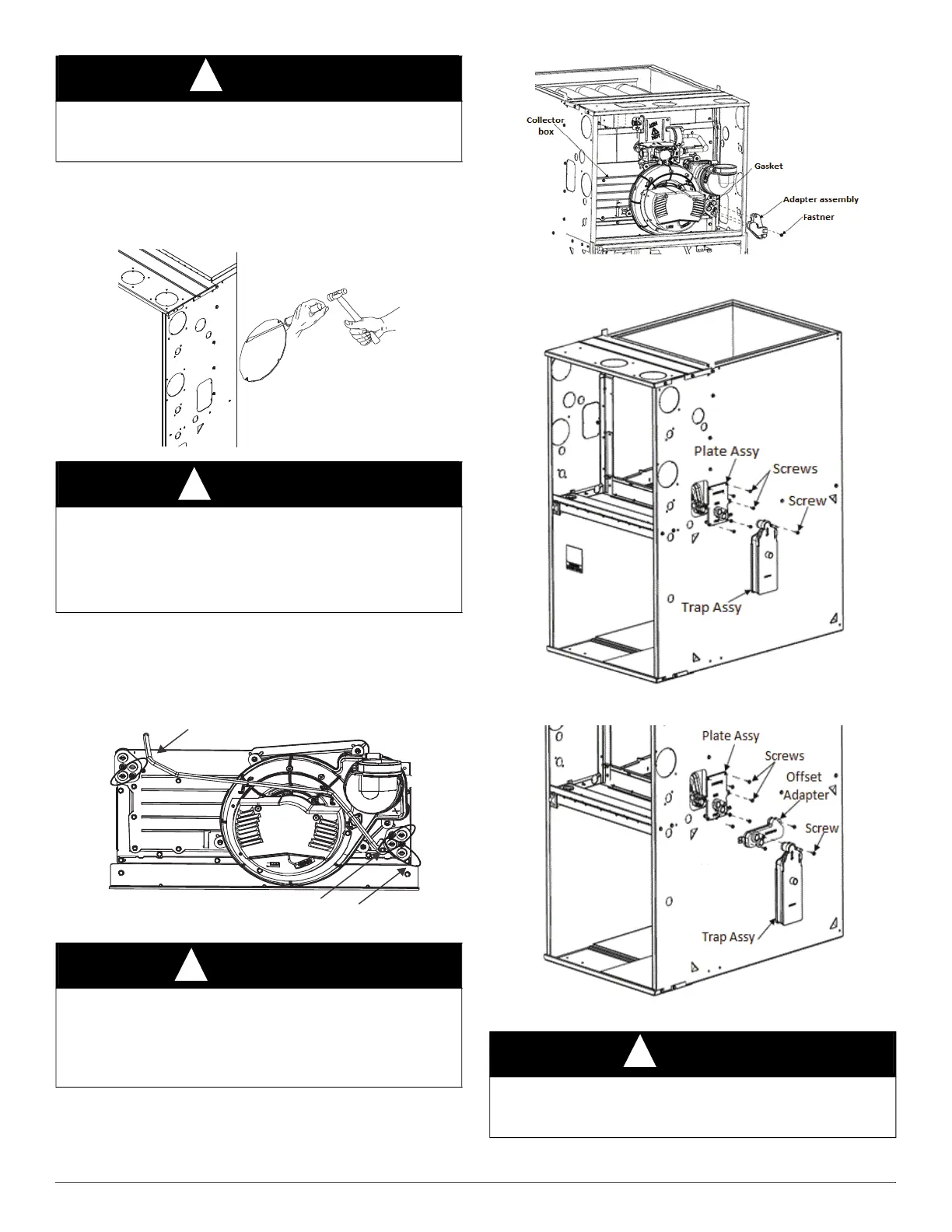 Collector box

Gasket

Adapter assembly

Fastner

Plate Assy

Screws

Screw

Trap Assy

Plate Assy

Screws

Offset Adapter

Screw

Trap Assy