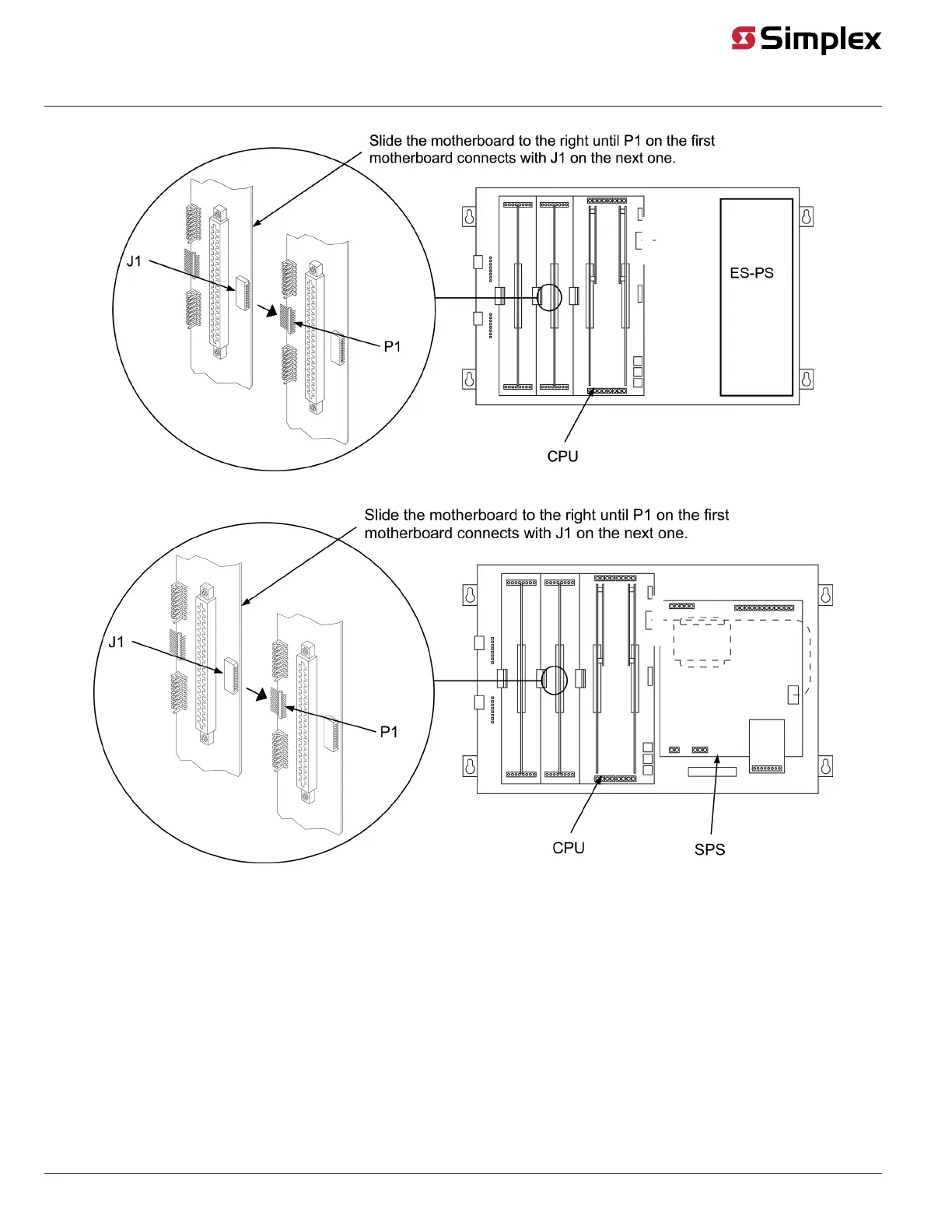 Simplex

Slide the motherboard to the right until P1 on the first motherboard connects with J1 on the next one.

J1

P1

ES-PS

CPU

Slide the motherboard to the right until P1 on the first motherboard connects with J1 on the next one.

J1

P1

CPU

SPS