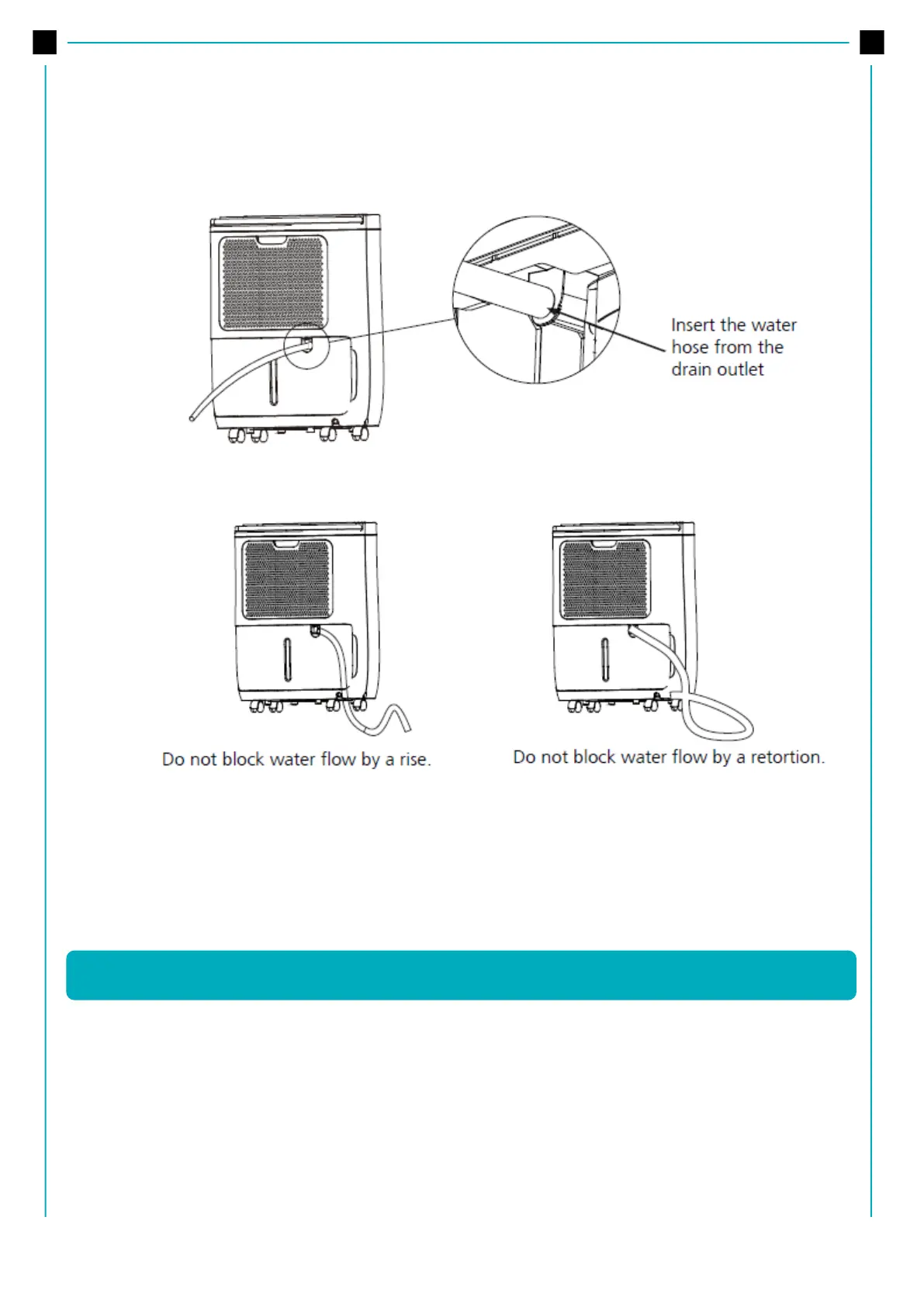 Insert the water hose from the drain outlet

Do not block water flow by a rise.

Do not block water flow by a retortion.