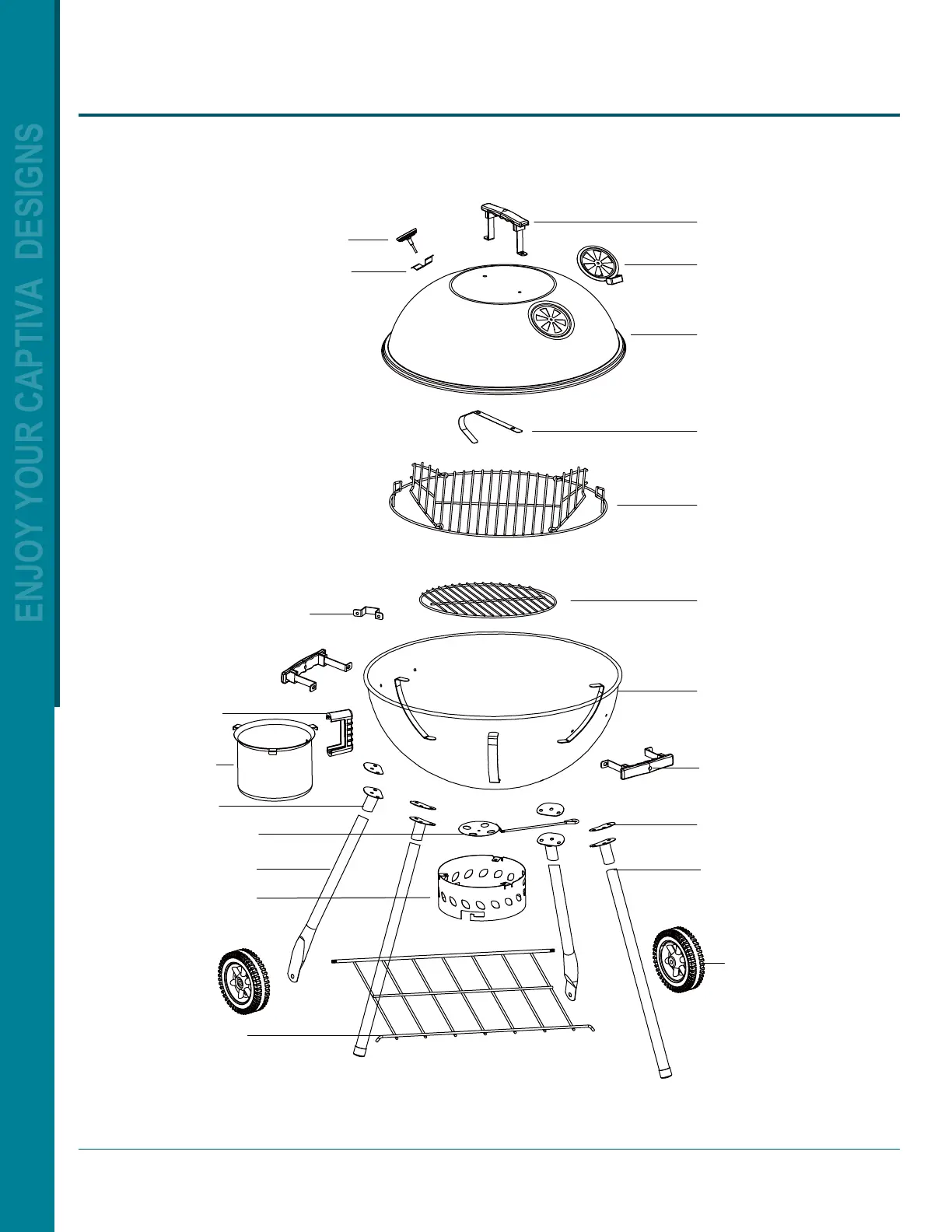 ENJOY YOUR CAPTIVA DESIGNS