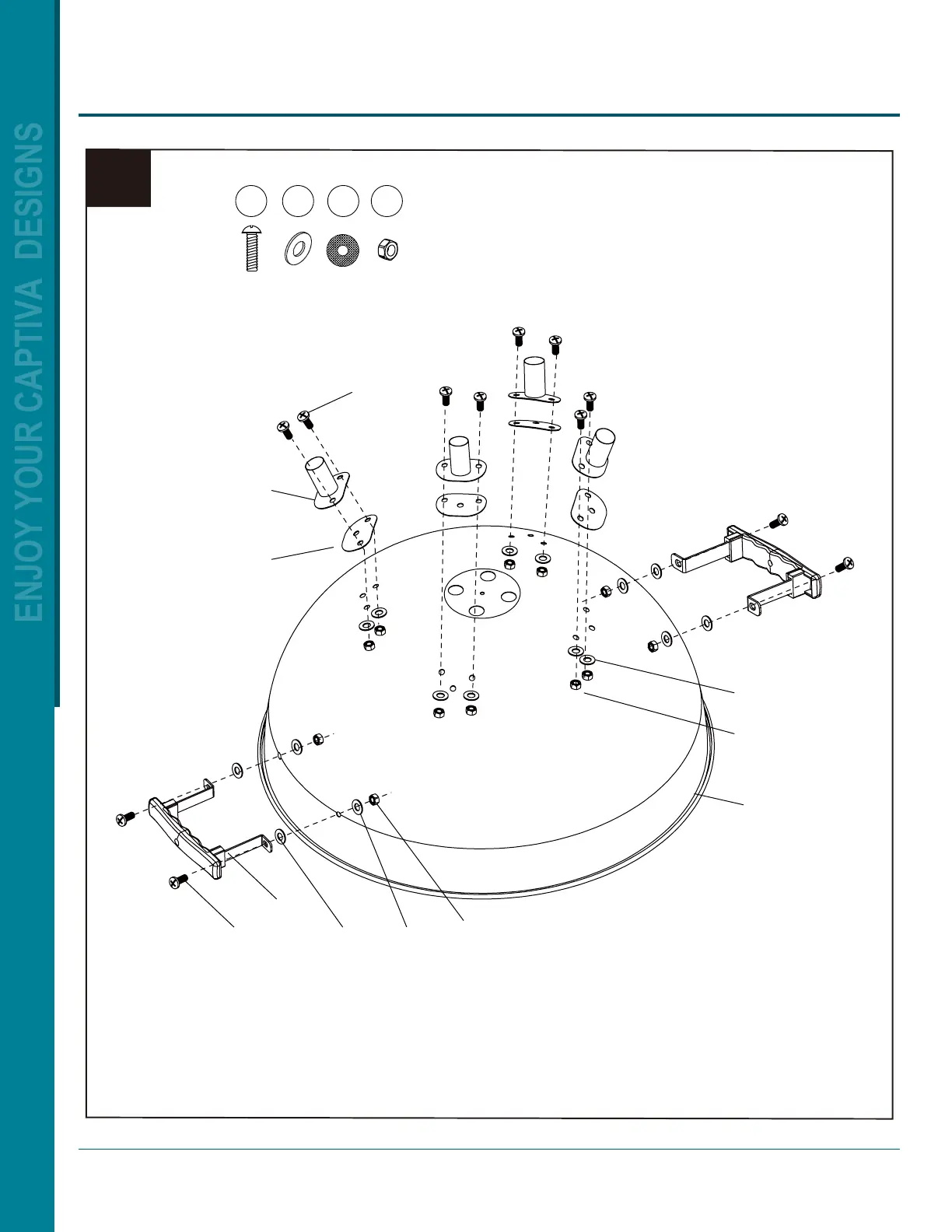 ENJOY YOUR CAPTIVA DESIGNS