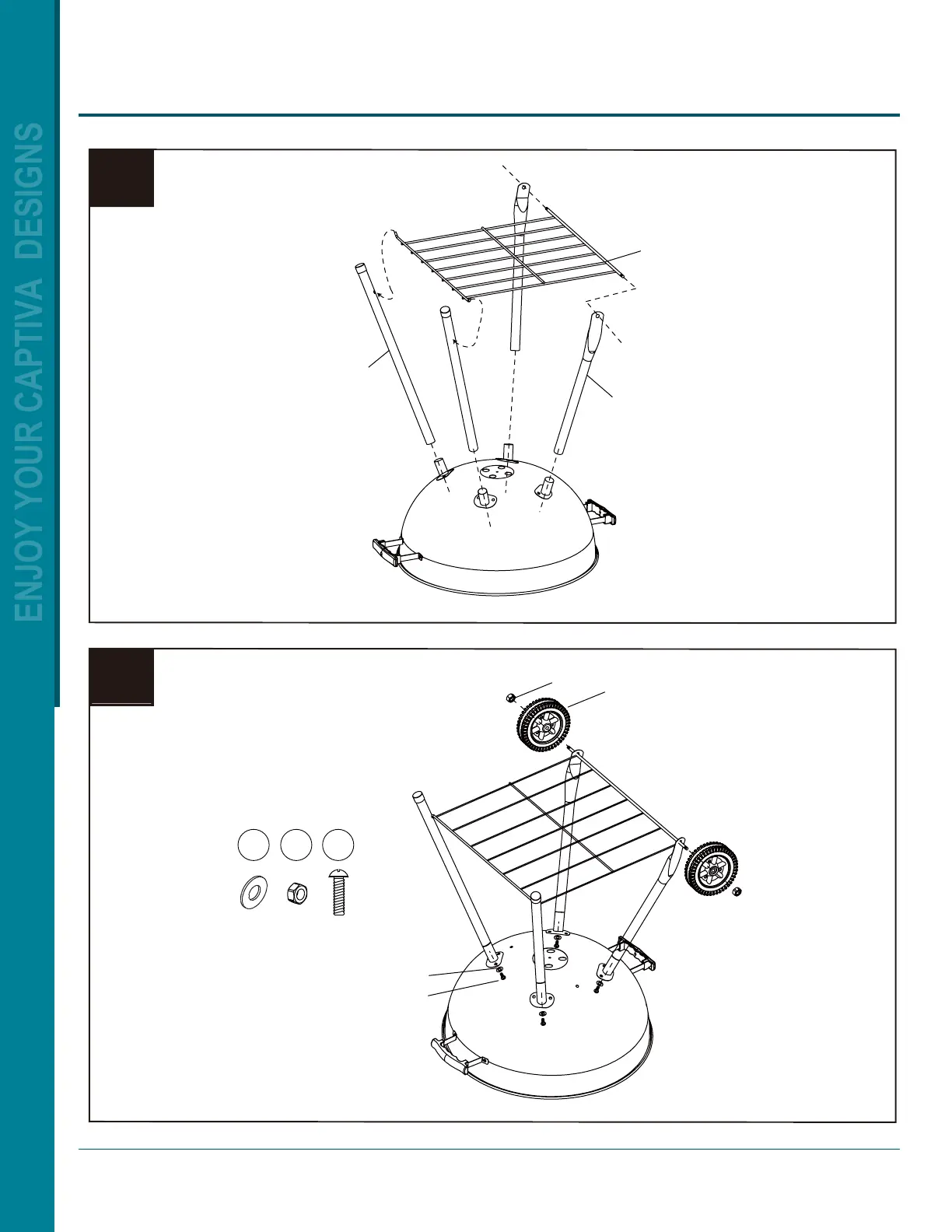 ENJOY YOUR CAPTIVA DESIGNS