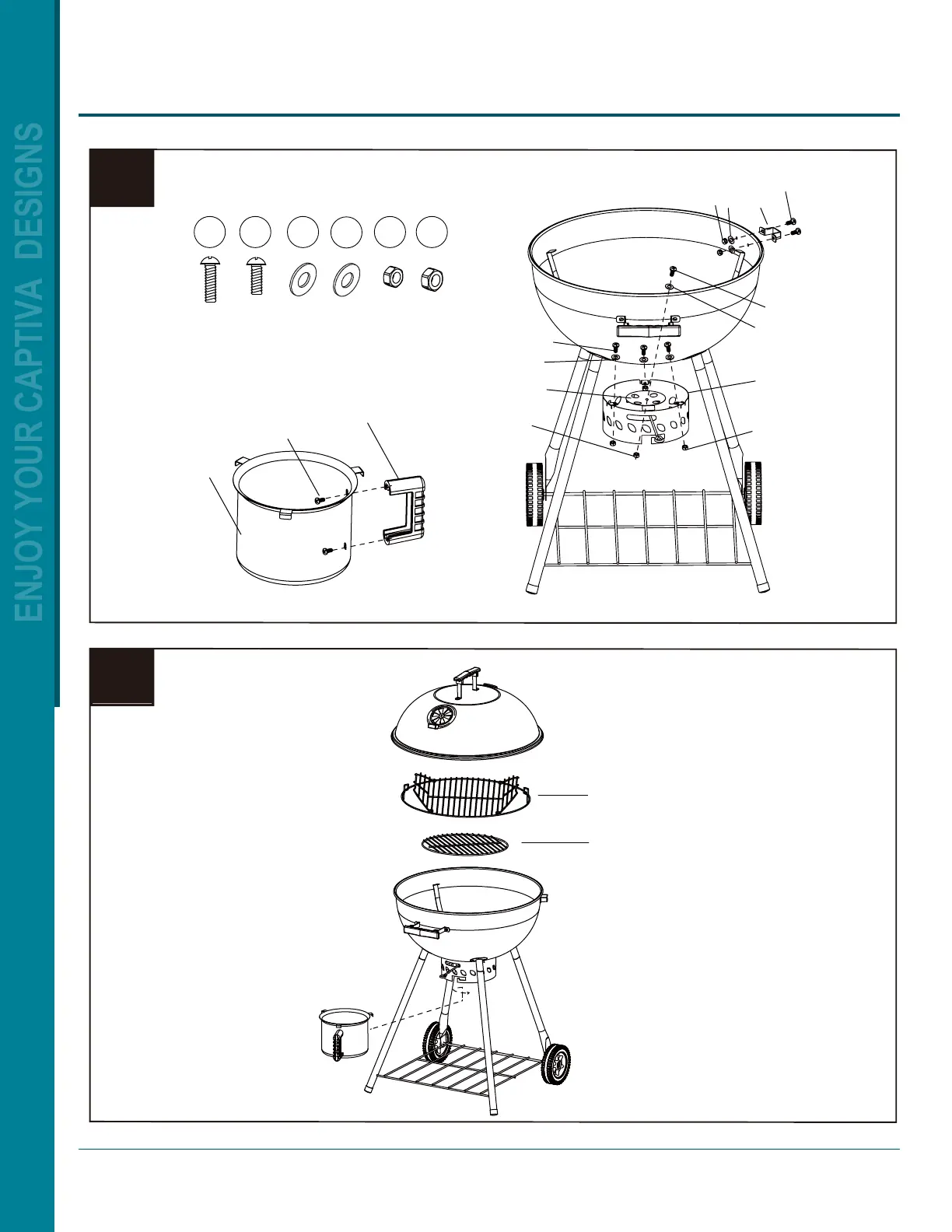 ENJOY YOUR CAPTIVA DESIGNS