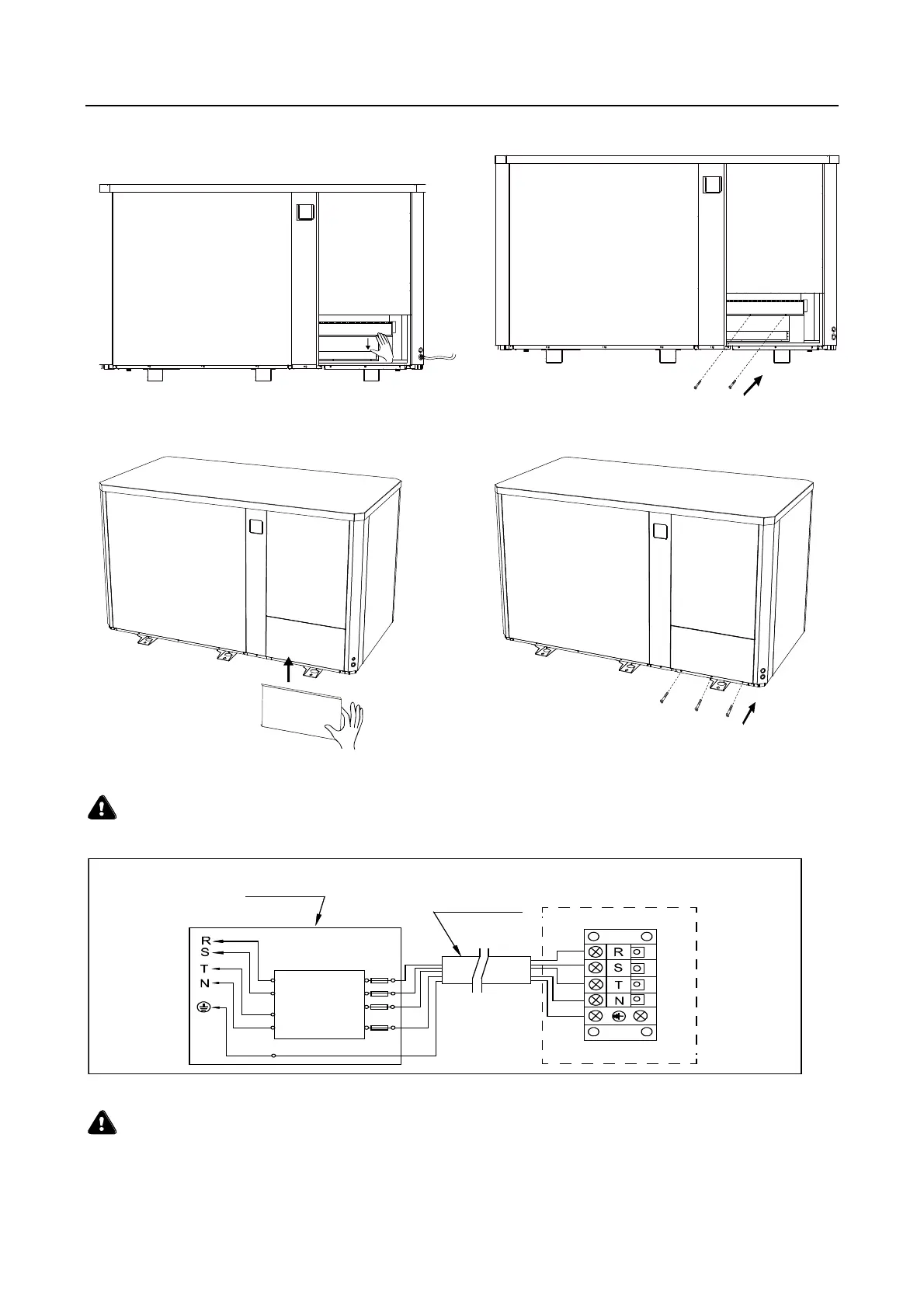 R
S
T
N
R
S
T
N