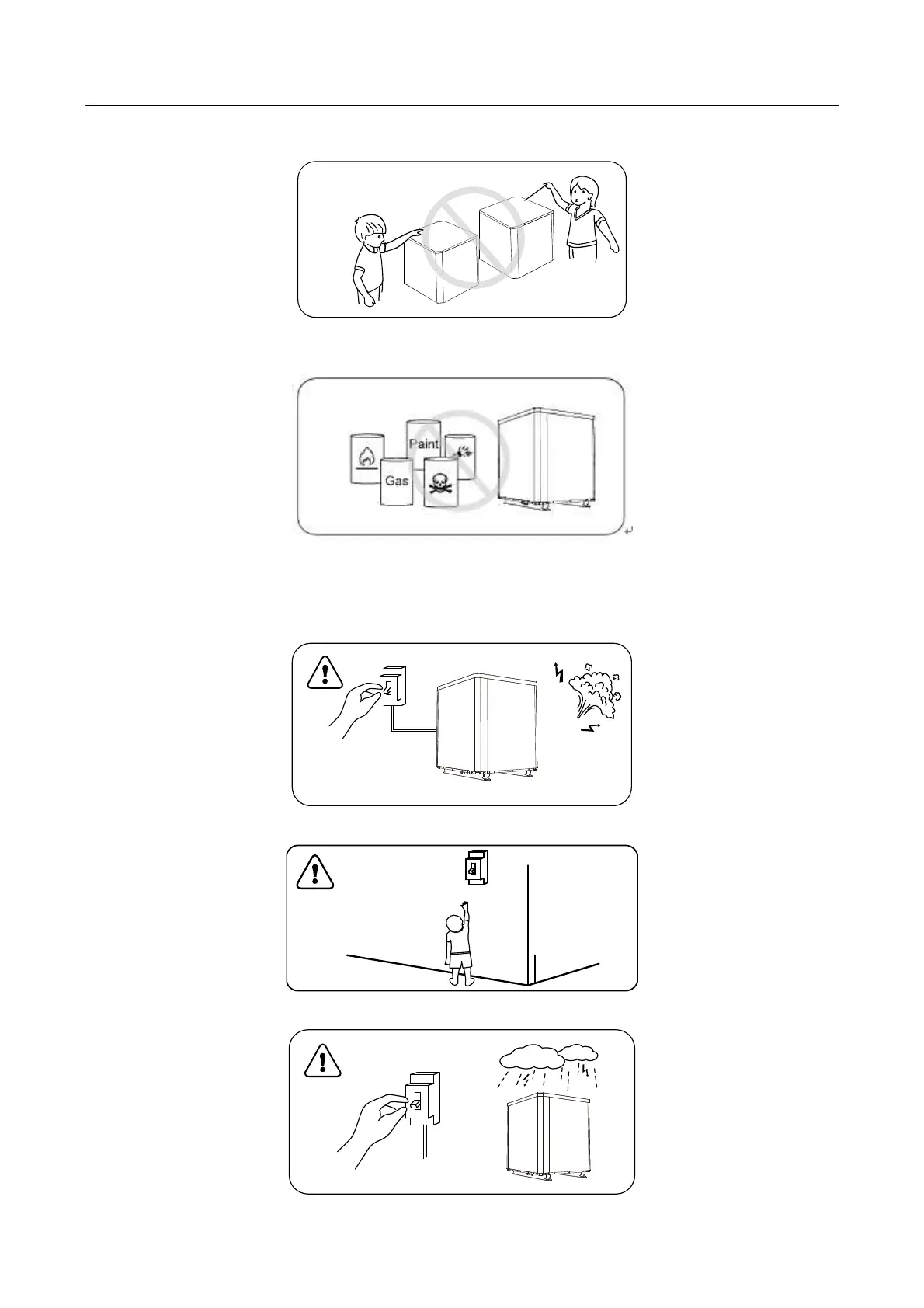 Paint
Gas