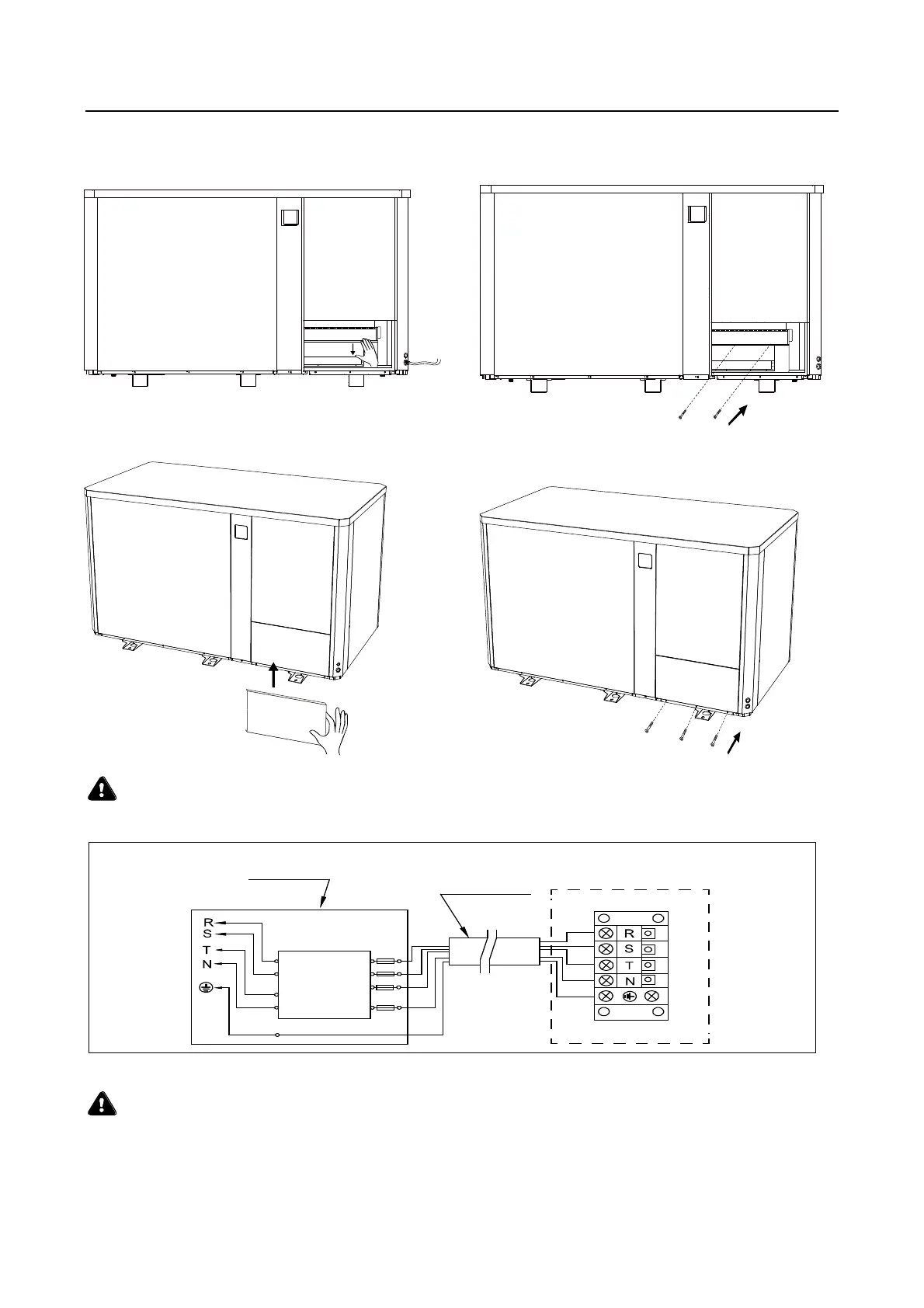 R
S
T
N

R
S
T
N