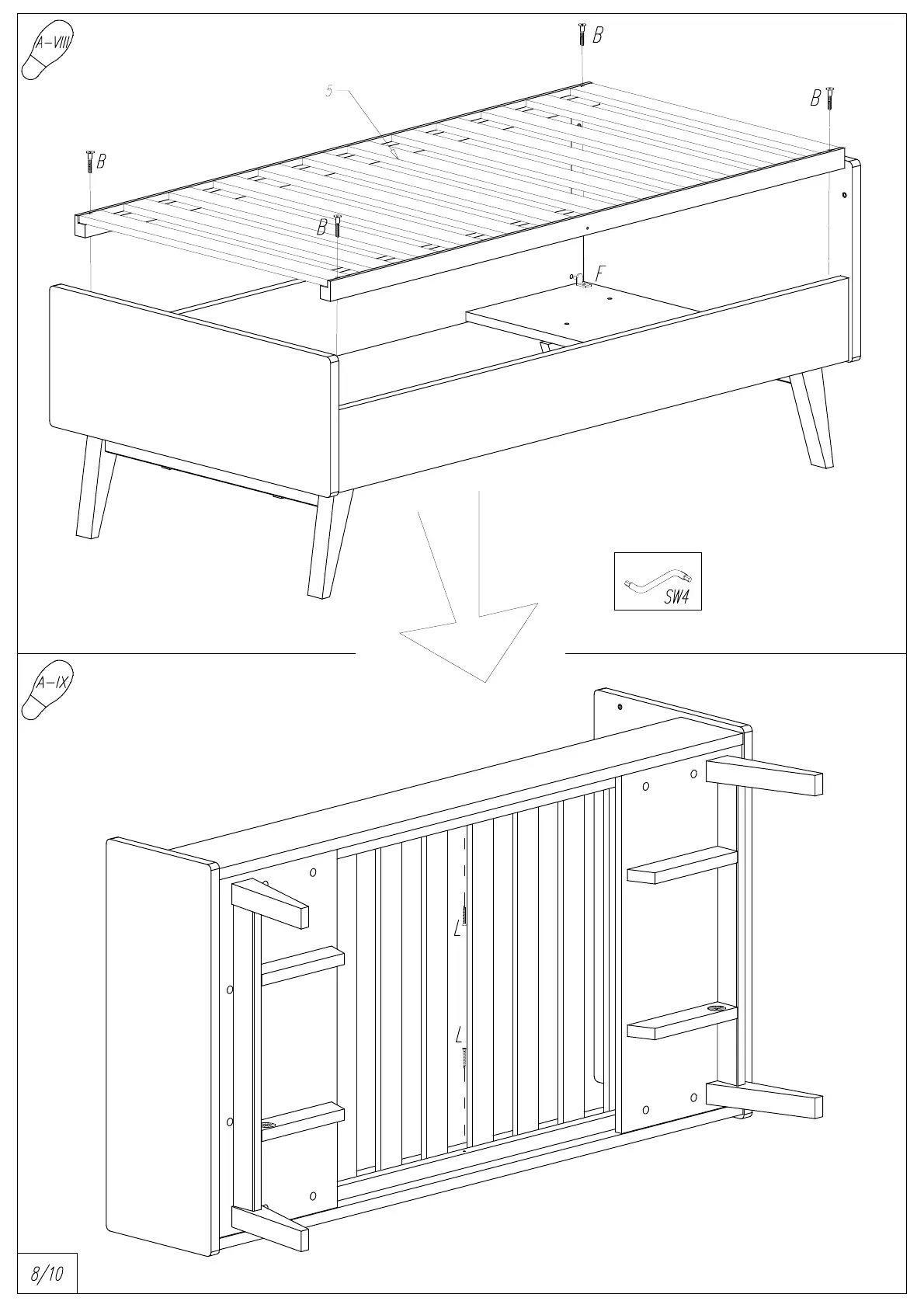 A-VIII

B

5

B

B

B

F

SW4

A-IX

L

L

8/10