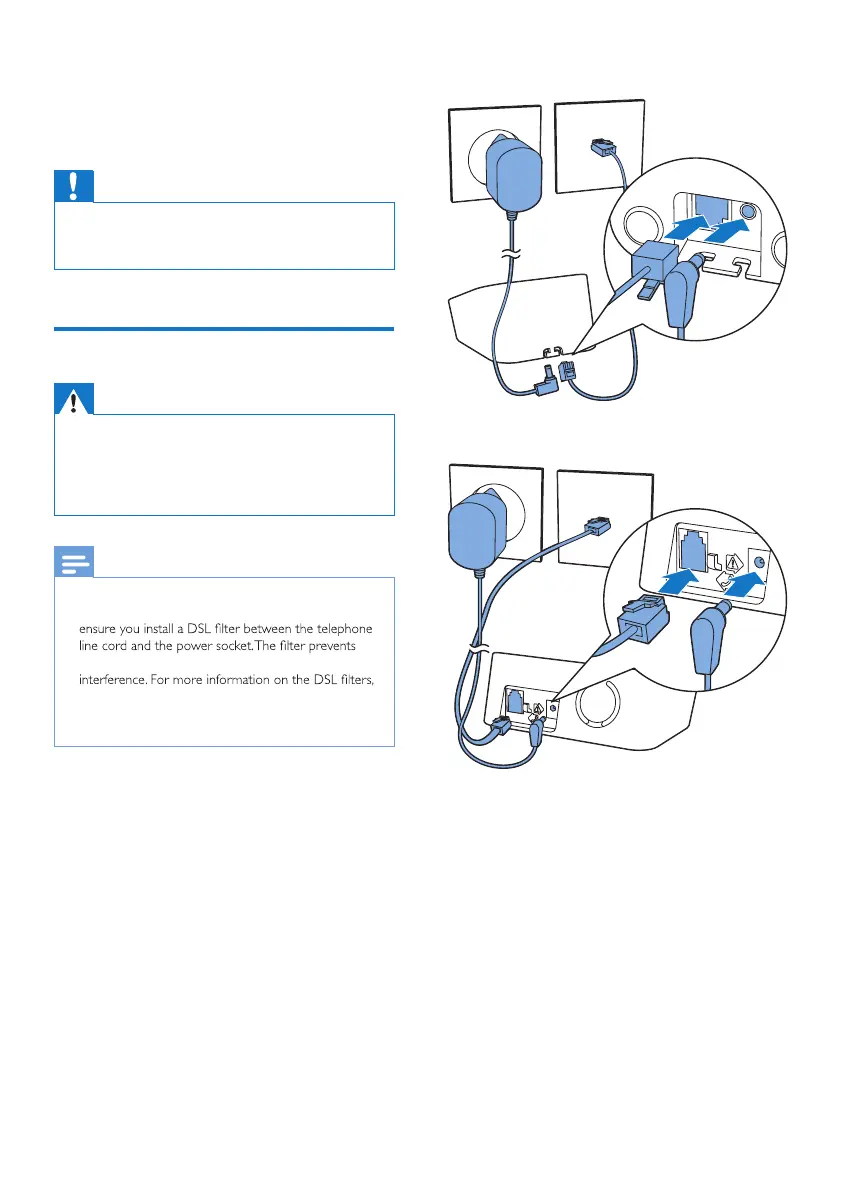 ensure you install a DSL filter between the telephone line cord and the power socket. The filter prevents

interference. For more information on the DSL filters,