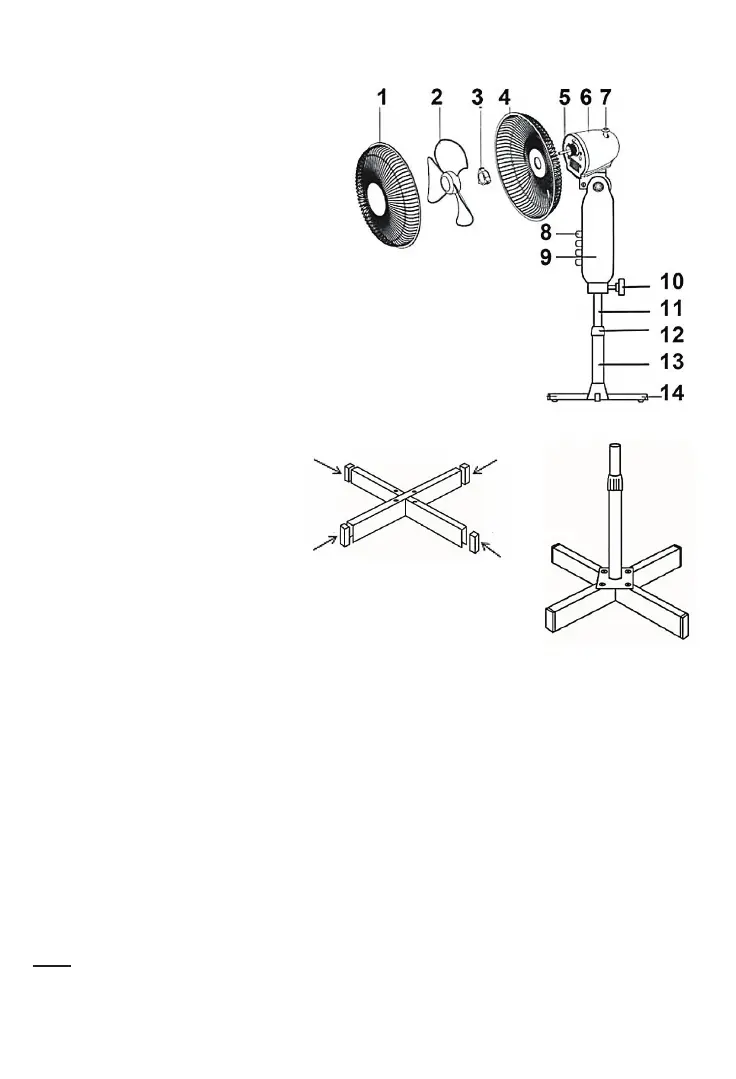 1 2 3 4 5 6 7

8

9

10

11

12

13

14