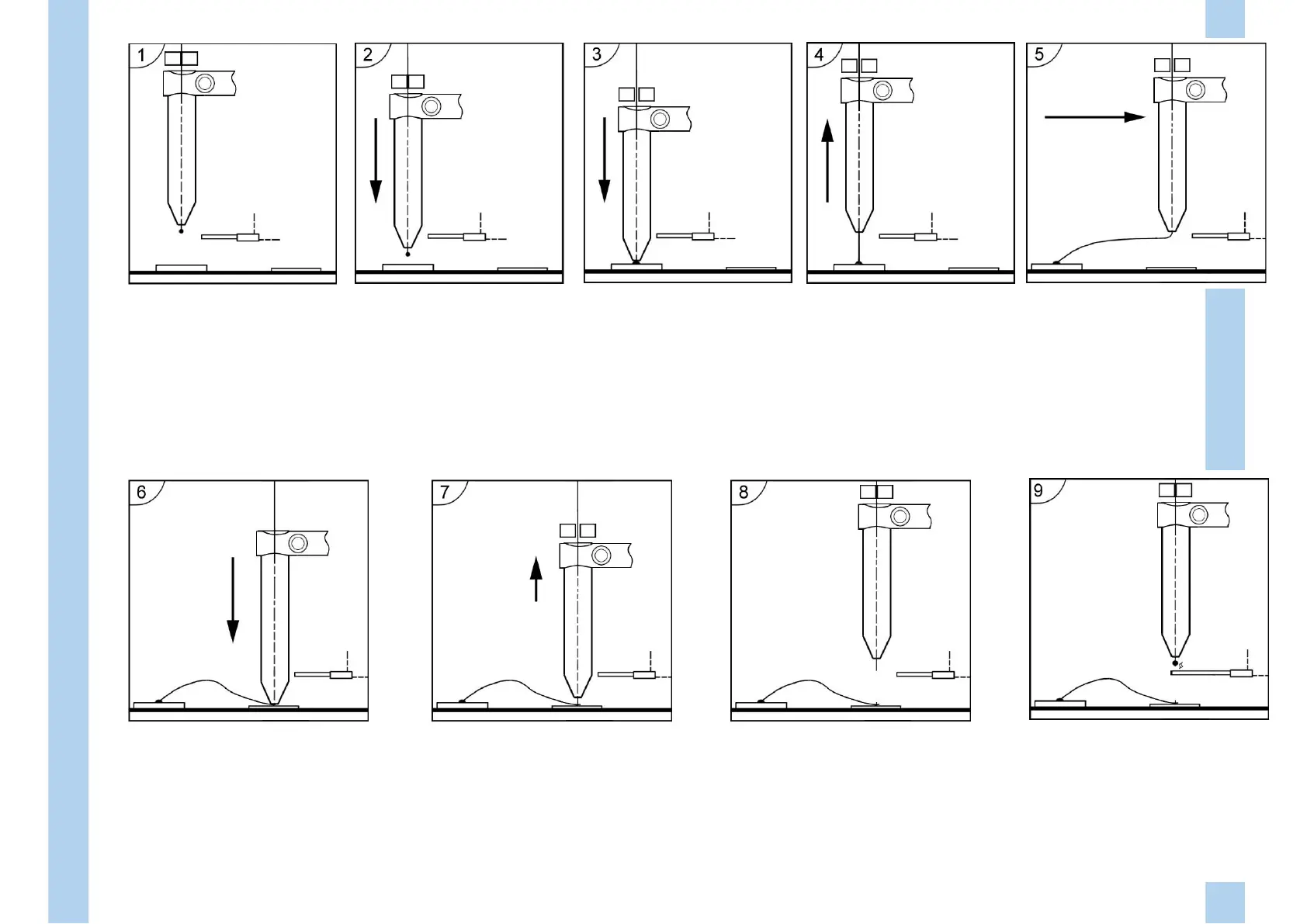 1

2

3

4

5

6

7

8

9