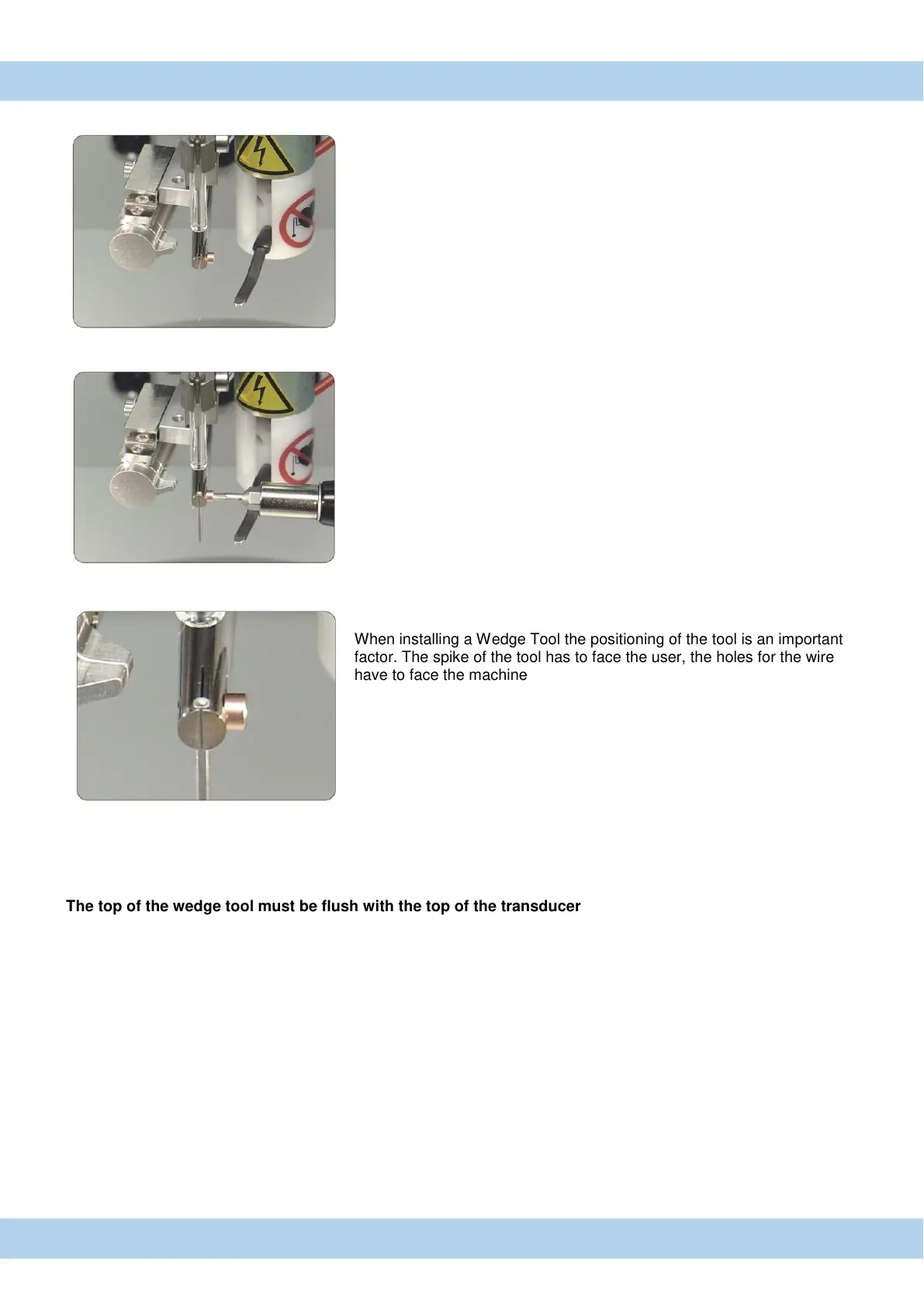 When installing a Wedge Tool the positioning of the tool is an important factor. The spike of the tool has to face the user, the holes for the wire have to face the machine

The top of the wedge tool must be flush with the top of the transducer