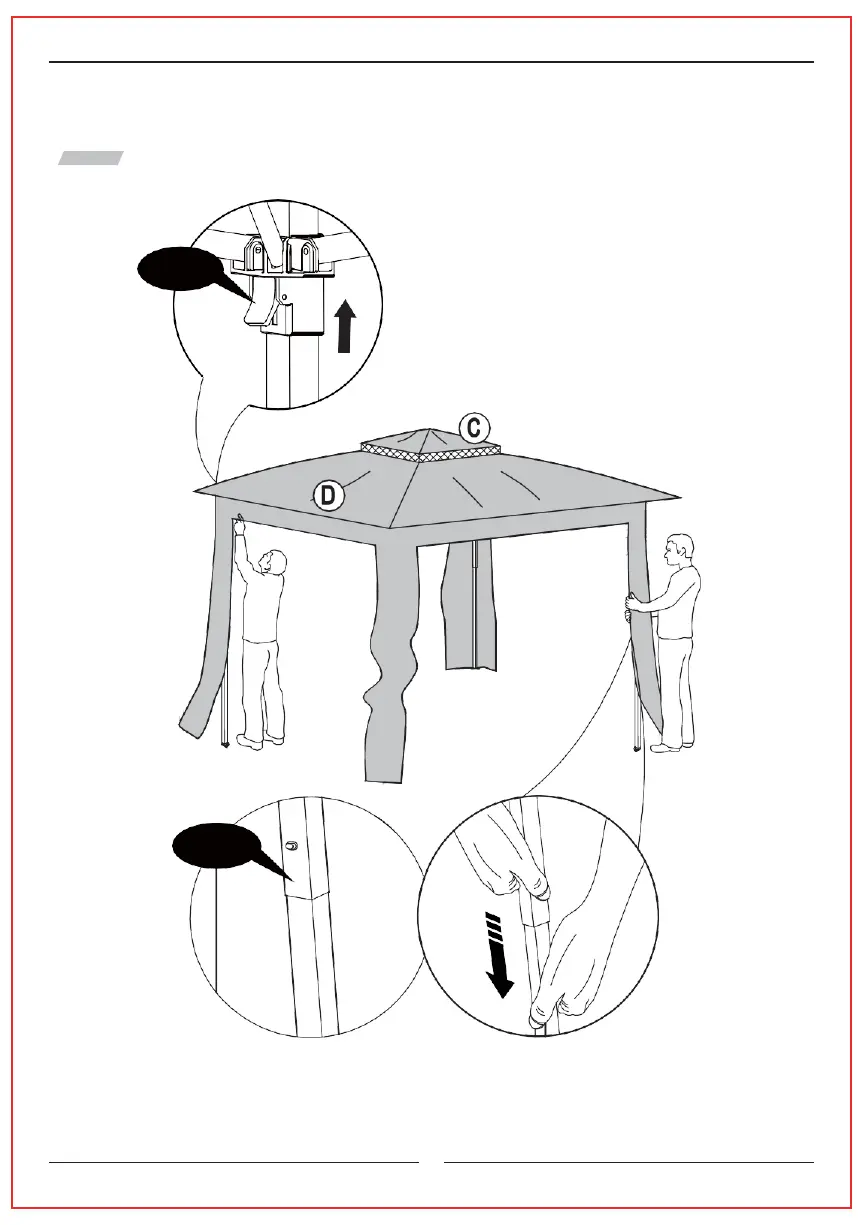 C

D