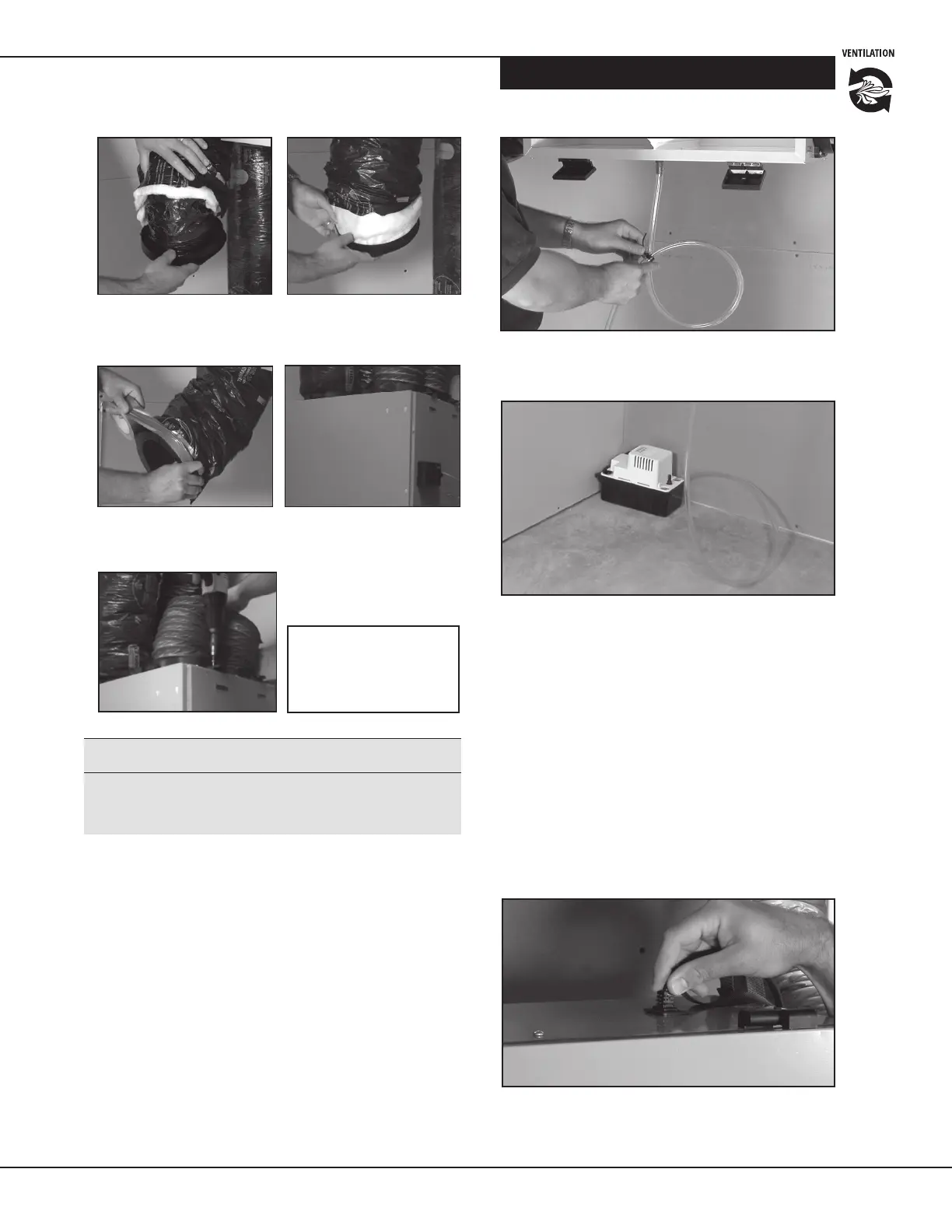 VENTILATION