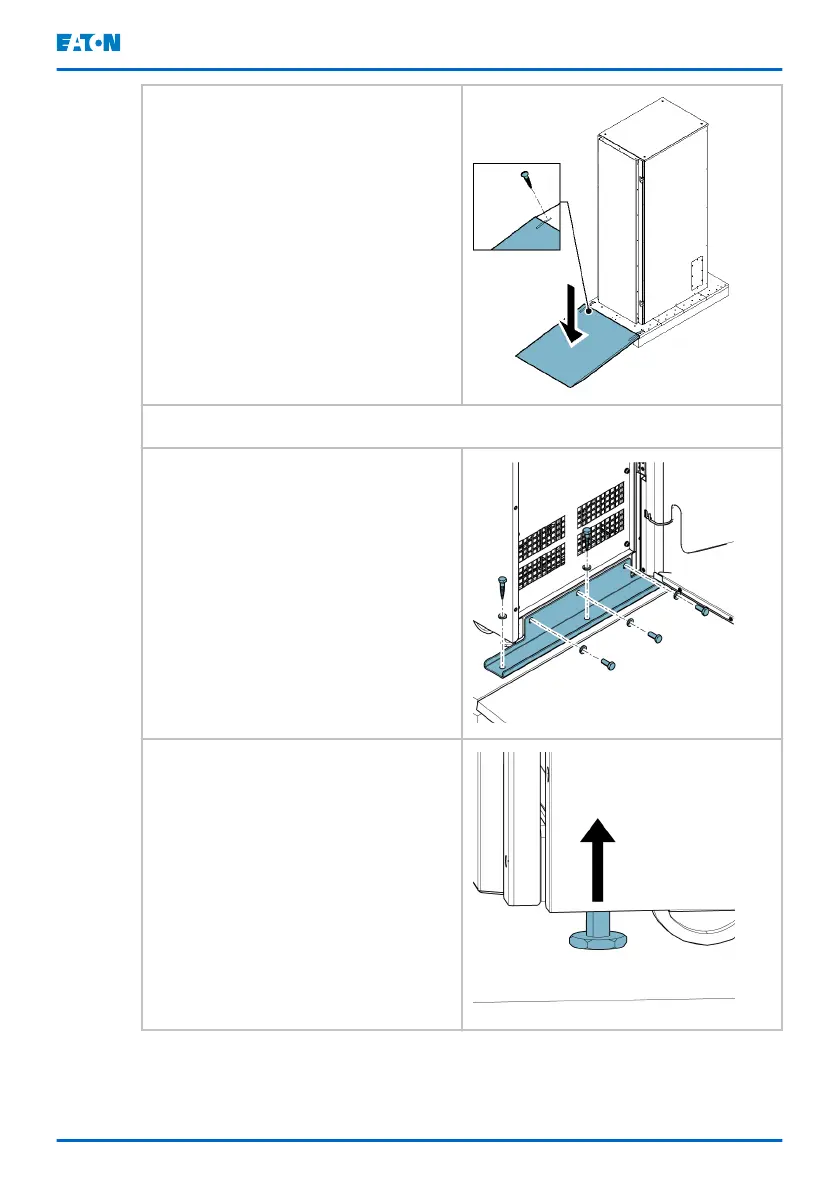 EATON