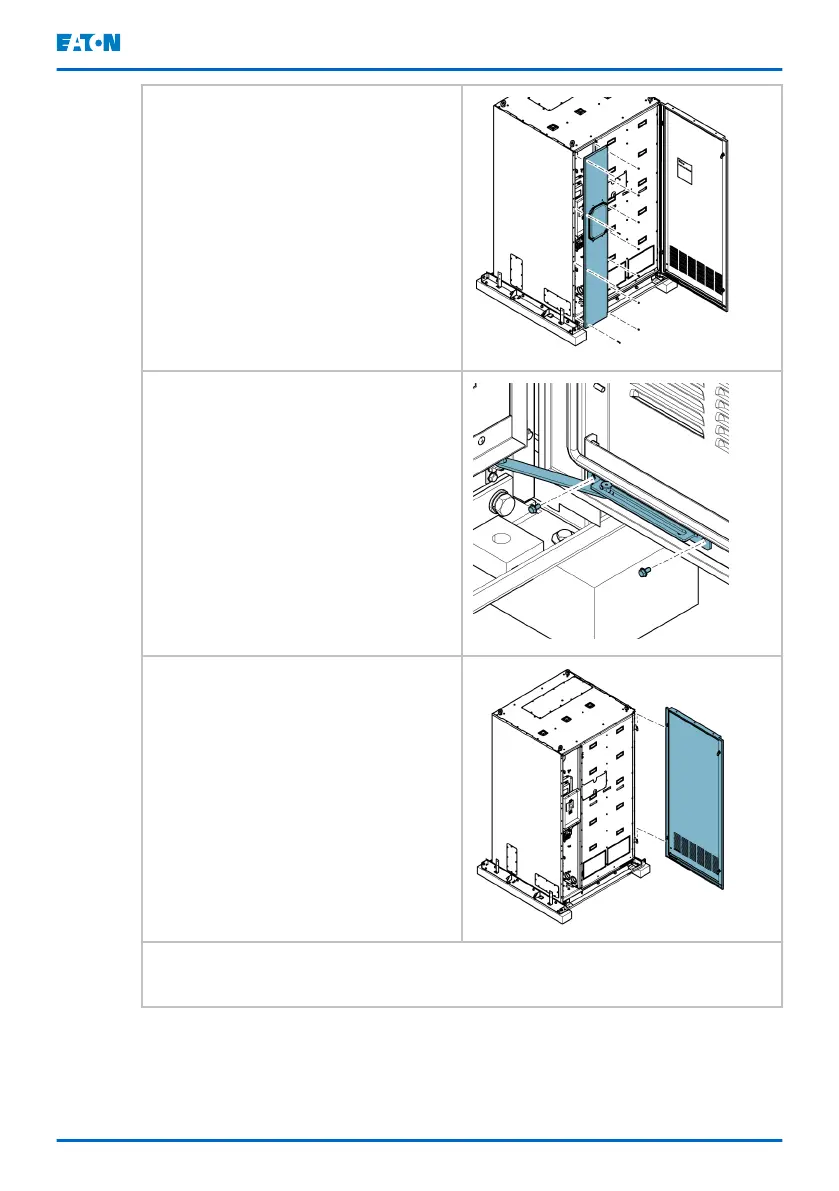 EATON