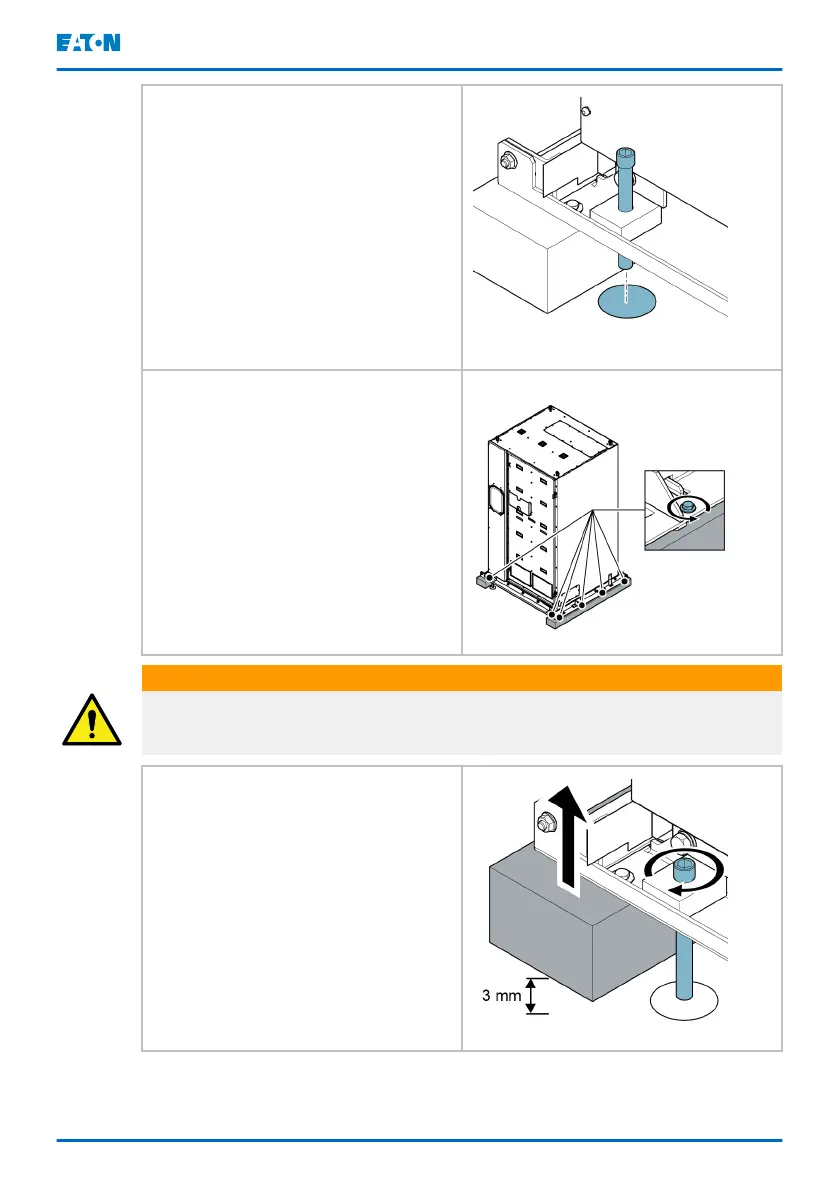 EATON

3 mm