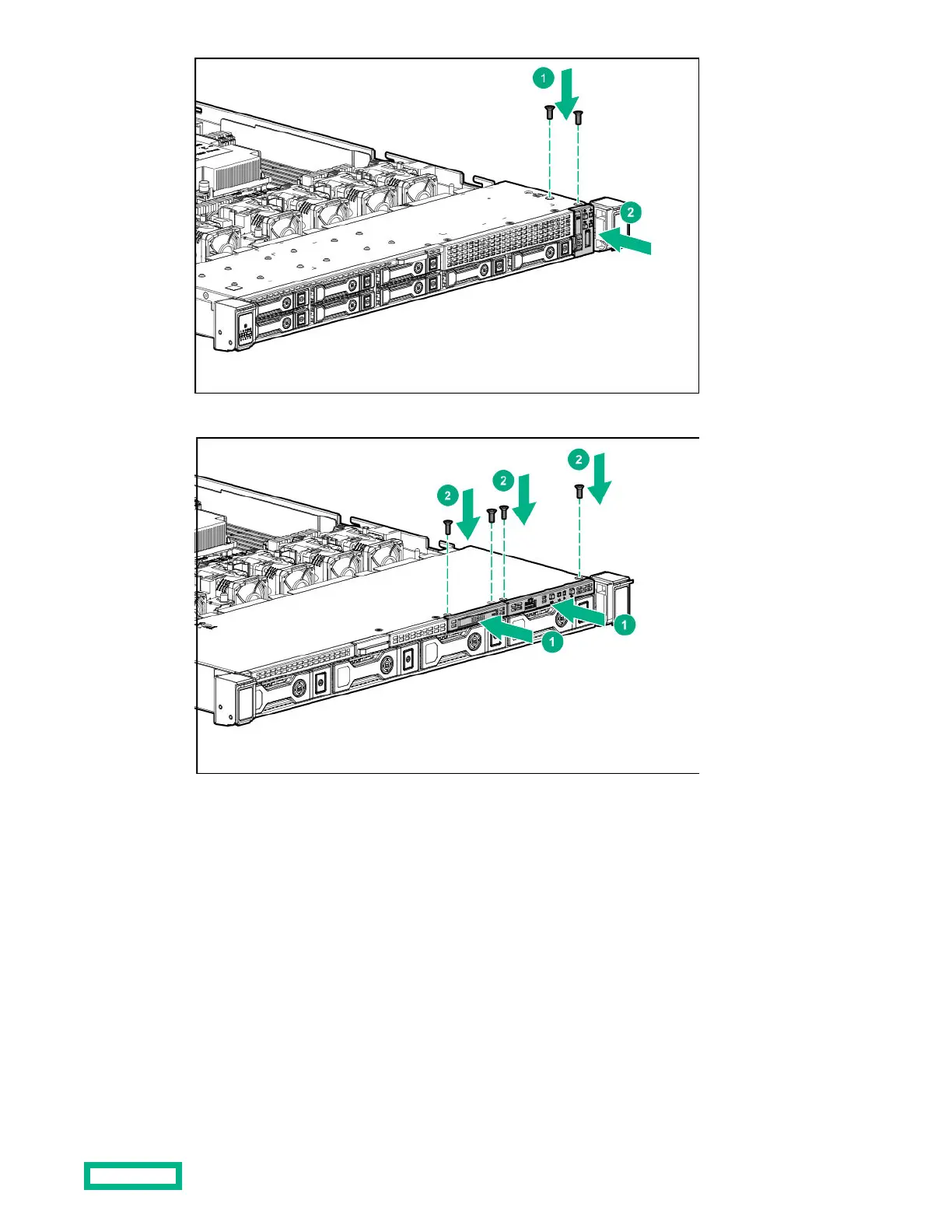 1
2

2
2
2
1
1