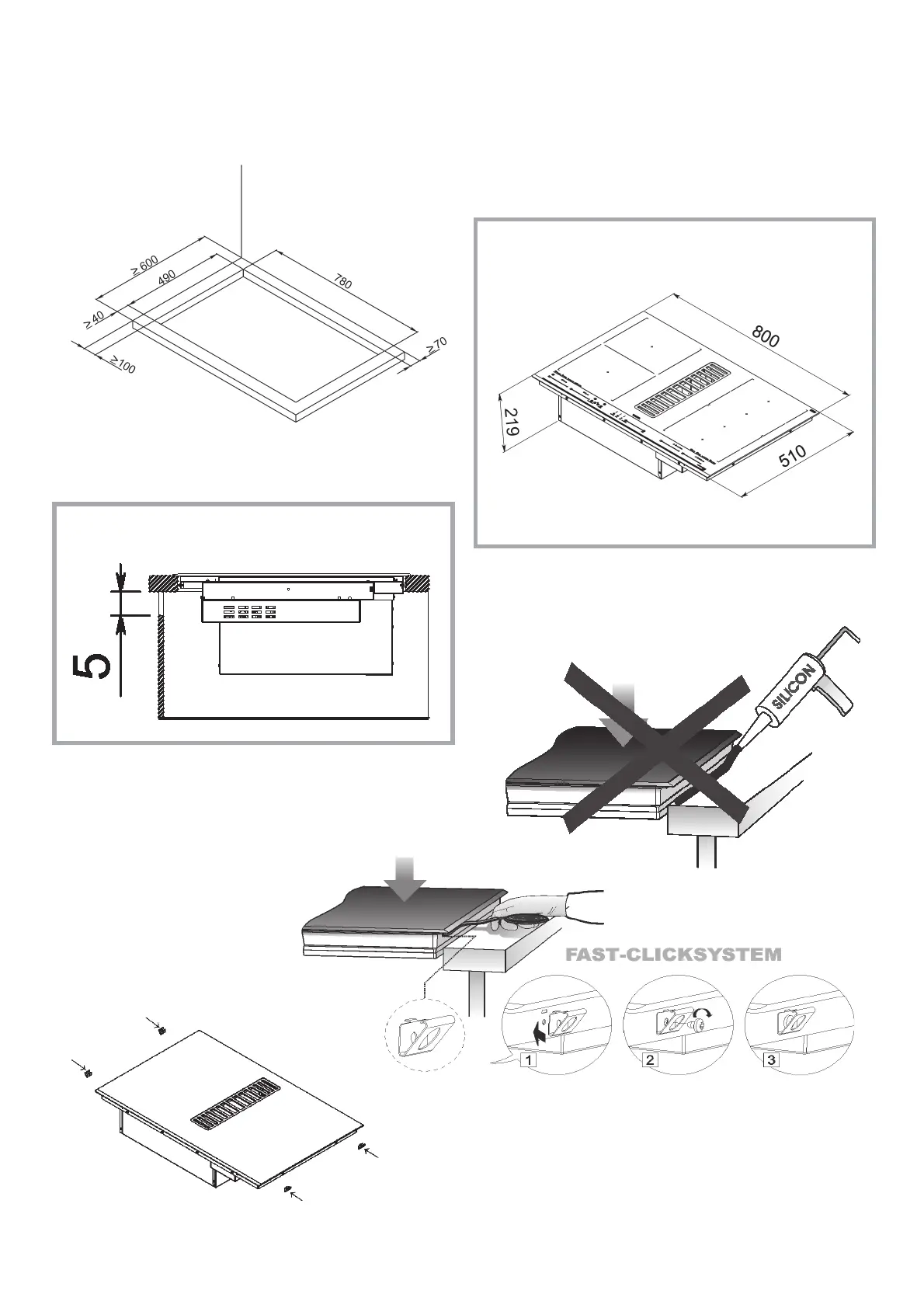 ≥600
490
780
≥40
≥100
≥70

800
219
510

5

SILICON

FAST-CLICKSYSTEM

1
2
3