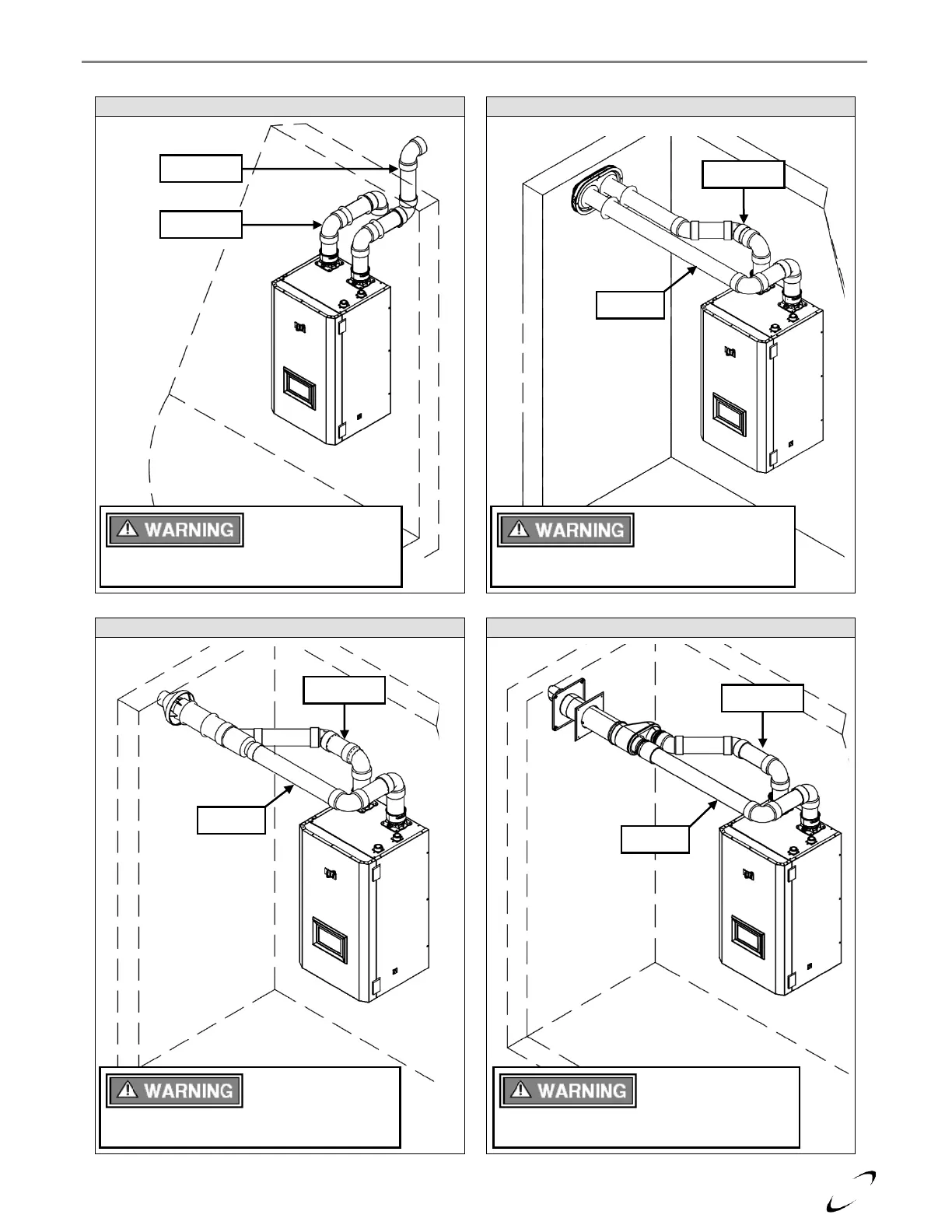 WARNING

WARNING

WARNING

WARNING