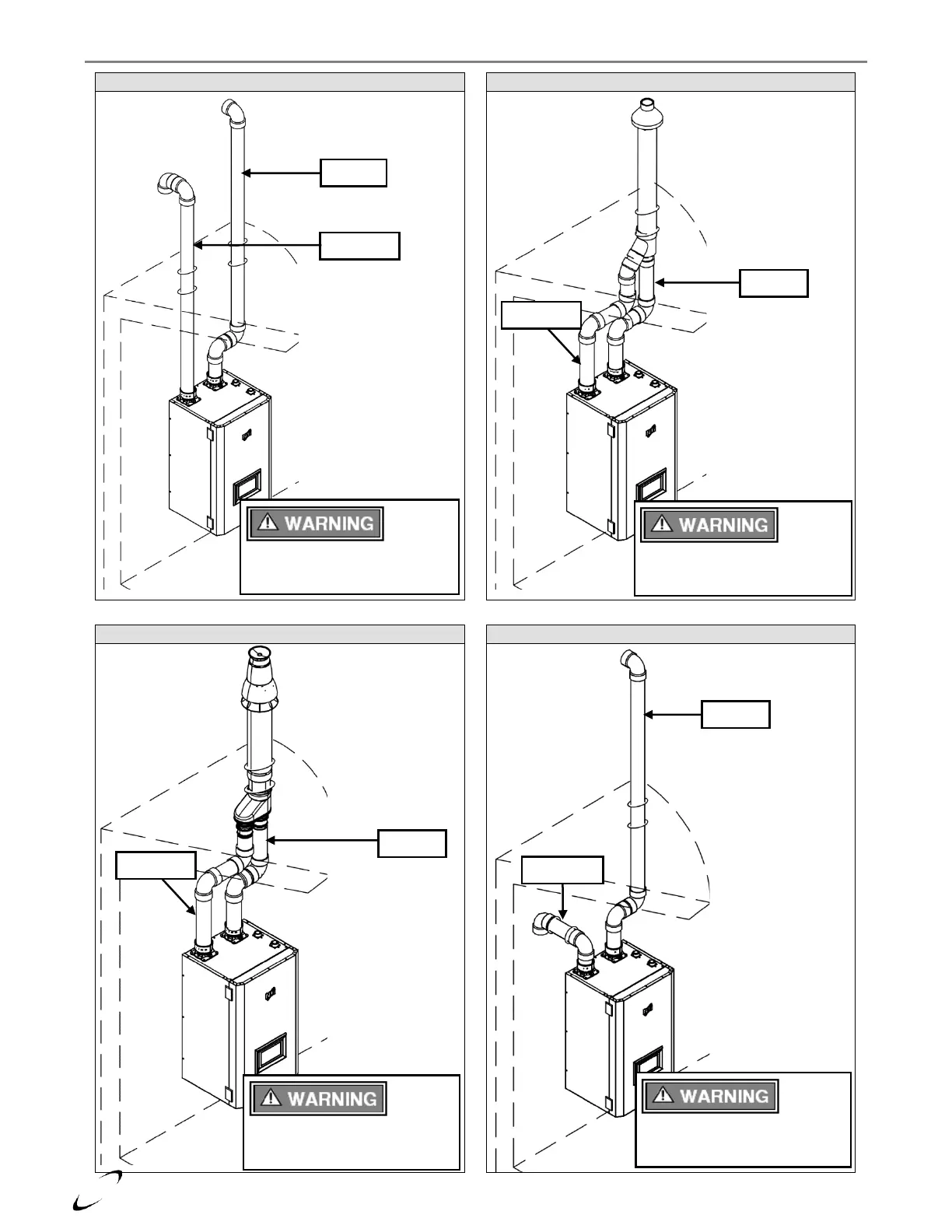 WARNING

WARNING

WARNING

WARNING