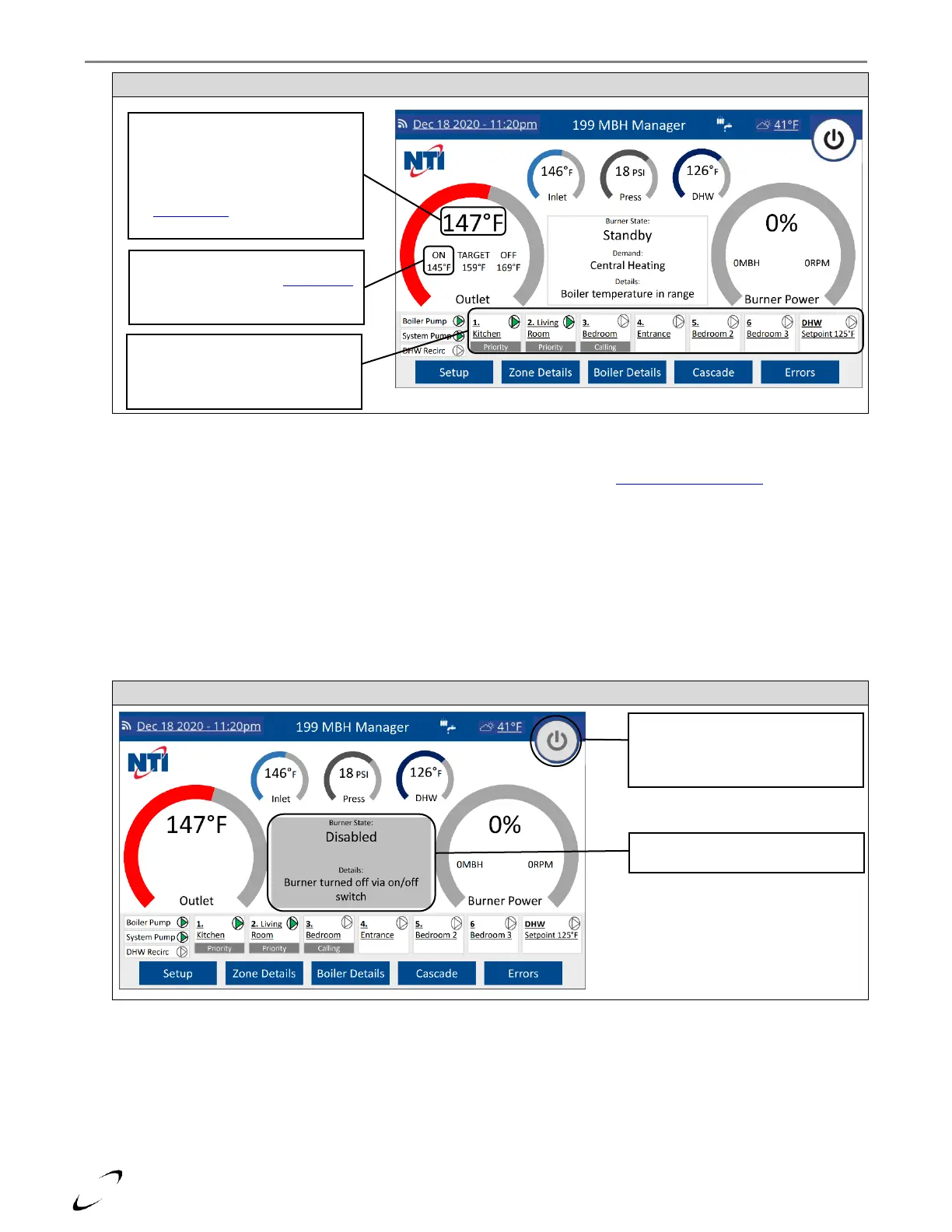 Dec 18 2020 - 11:20pm 199 MBH Manager 41°F

NTI

146°F Inlet

18 PSI Press

126°F DHW

147°F

ON 145°F TARGET 159°F OFF 169°F

Outlet

Burner State: Standby

Demand: Central Heating

Details: Boiler temperature in range

0%

0MBH 0RPM

Burner Power

Boiler Pump
System Pump
DHW Recirc

1. Kitchen Priority
2. Living Room Priority
3. Bedroom Calling
4. Entrance
5. Bedroom 2
6 Bedroom 3
DHW Setpoint 125°F

Setup Zone Details Boiler Details Cascade Errors

Dec 18 2020 - 11:20pm 199 MBH Manager 41°F

NTI

146°F Inlet

18 PSI Press

126°F DHW

147°F

Outlet

Burner State: Disabled

Details: Burner turned off via on/off switch

0%

0MBH 0RPM

Burner Power

Boiler Pump
System Pump
DHW Recirc

1. Kitchen Priority
2. Living Room Priority
3. Bedroom Calling
4. Entrance
5. Bedroom 2
6 Bedroom 3
DHW Setpoint 125°F

Setup Zone Details Boiler Details Cascade Errors